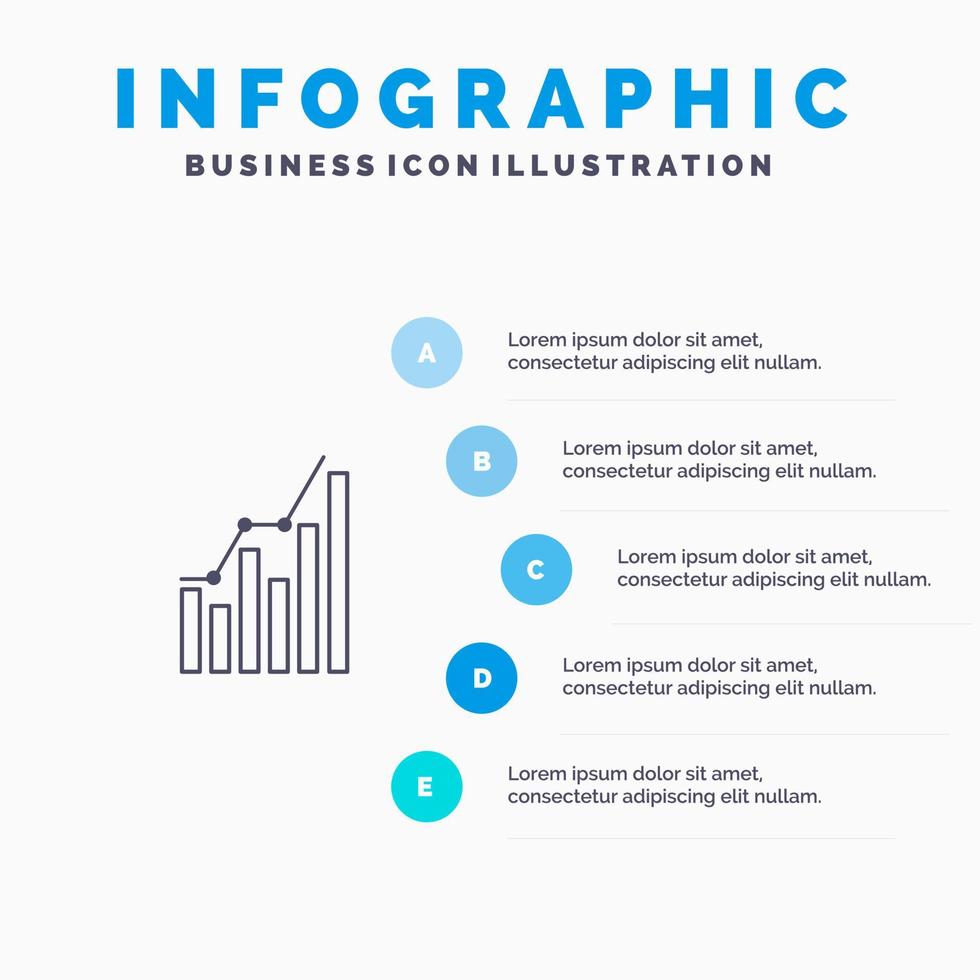 INFOGRAPHIC
BUSINESS ICON ILLUSTRATION

A
Lorem ipsum dolor sit amet, consectetur adipiscing elit nullam.

B
Lorem ipsum dolor sit amet, consectetur adipiscing elit nullam.

C
Lorem ipsum dolor sit amet, consectetur adipiscing elit nullam.

D
Lorem ipsum dolor sit amet, consectetur adipiscing elit nullam.

E
Lorem ipsum dolor sit amet, consectetur adipiscing elit nullam.