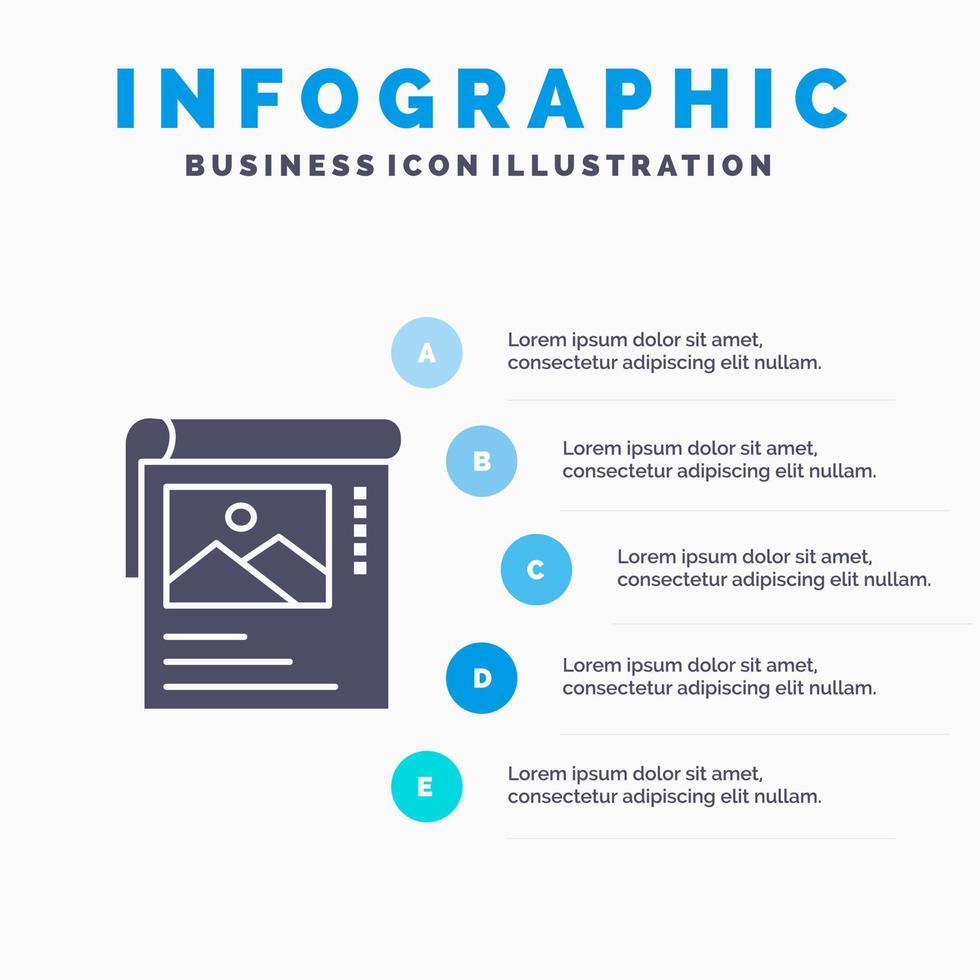 INFOGRAPHIC
BUSINESS ICON ILLUSTRATION

A
Lorem ipsum dolor sit amet, consectetur adipiscing elit nullam.

B
Lorem ipsum dolor sit amet, consectetur adipiscing elit nullam.

C
Lorem ipsum dolor sit amet, consectetur adipiscing elit nullam.

D
Lorem ipsum dolor sit amet, consectetur adipiscing elit nullam.

E
Lorem ipsum dolor sit amet, consectetur adipiscing elit nullam.