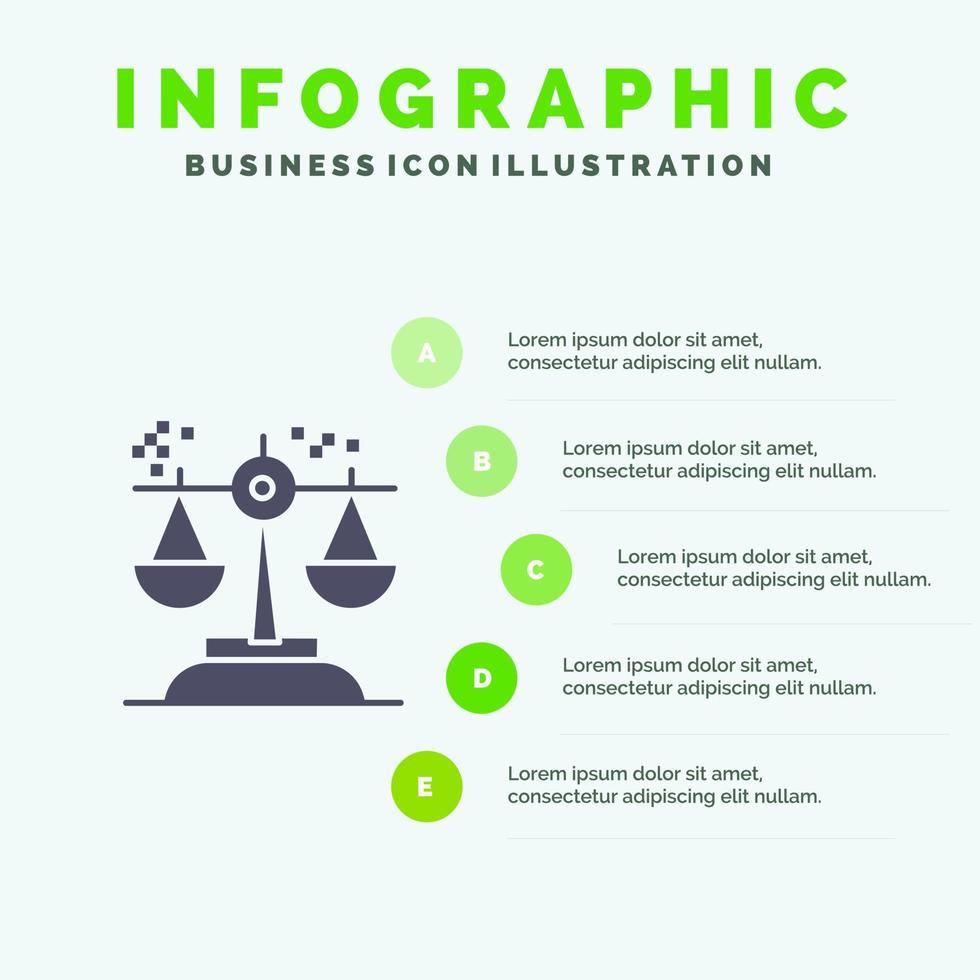 INFOGRAPHIC
BUSINESS ICON ILLUSTRATION

A
Lorem ipsum dolor sit amet, consectetur adipiscing elit nullam.

B
Lorem ipsum dolor sit amet, consectetur adipiscing elit nullam.

C
Lorem ipsum dolor sit amet, consectetur adipiscing elit nullam.

D
Lorem ipsum dolor sit amet, consectetur adipiscing elit nullam.

E
Lorem ipsum dolor sit amet, consectetur adipiscing elit nullam.