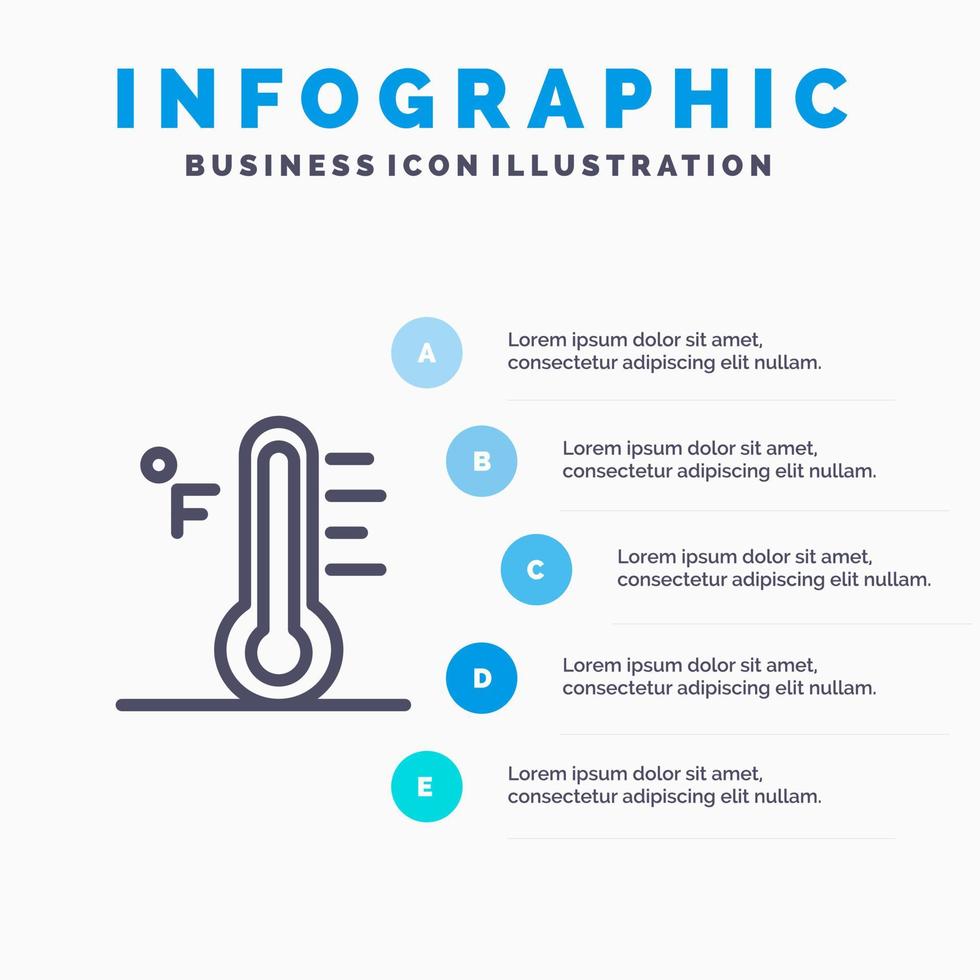 INFOGRAPHIC
BUSINESS ICON ILLUSTRATION

°F

A
Lorem ipsum dolor sit amet, consectetur adipiscing elit nullam.

B
Lorem ipsum dolor sit amet, consectetur adipiscing elit nullam.

C
Lorem ipsum dolor sit amet, consectetur adipiscing elit nullam.

D
Lorem ipsum dolor sit amet, consectetur adipiscing elit nullam.

E
Lorem ipsum dolor sit amet, consectetur adipiscing elit nullam.