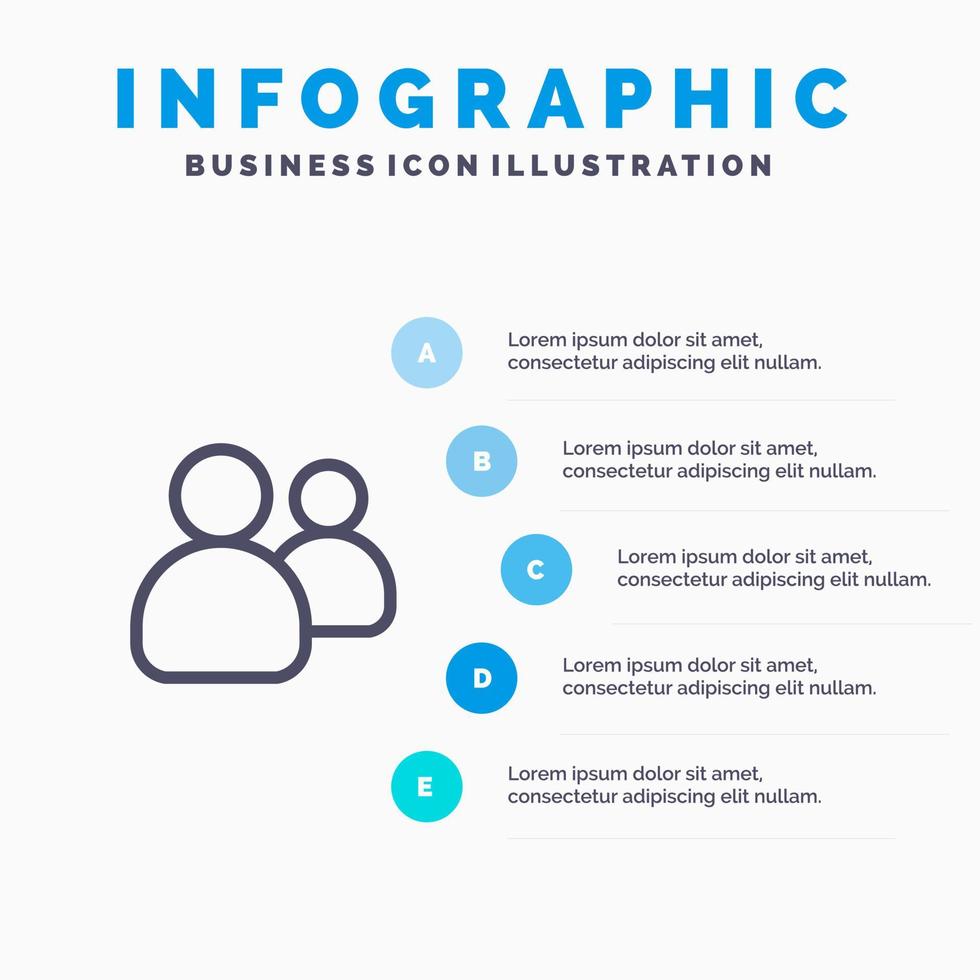 INFOGRAPHIC
BUSINESS ICON ILLUSTRATION

A
Lorem ipsum dolor sit amet, consectetur adipiscing elit nullam.

B
Lorem ipsum dolor sit amet, consectetur adipiscing elit nullam.

C
Lorem ipsum dolor sit amet, consectetur adipiscing elit nullam.

D
Lorem ipsum dolor sit amet, consectetur adipiscing elit nullam.

E
Lorem ipsum dolor sit amet, consectetur adipiscing elit nullam.