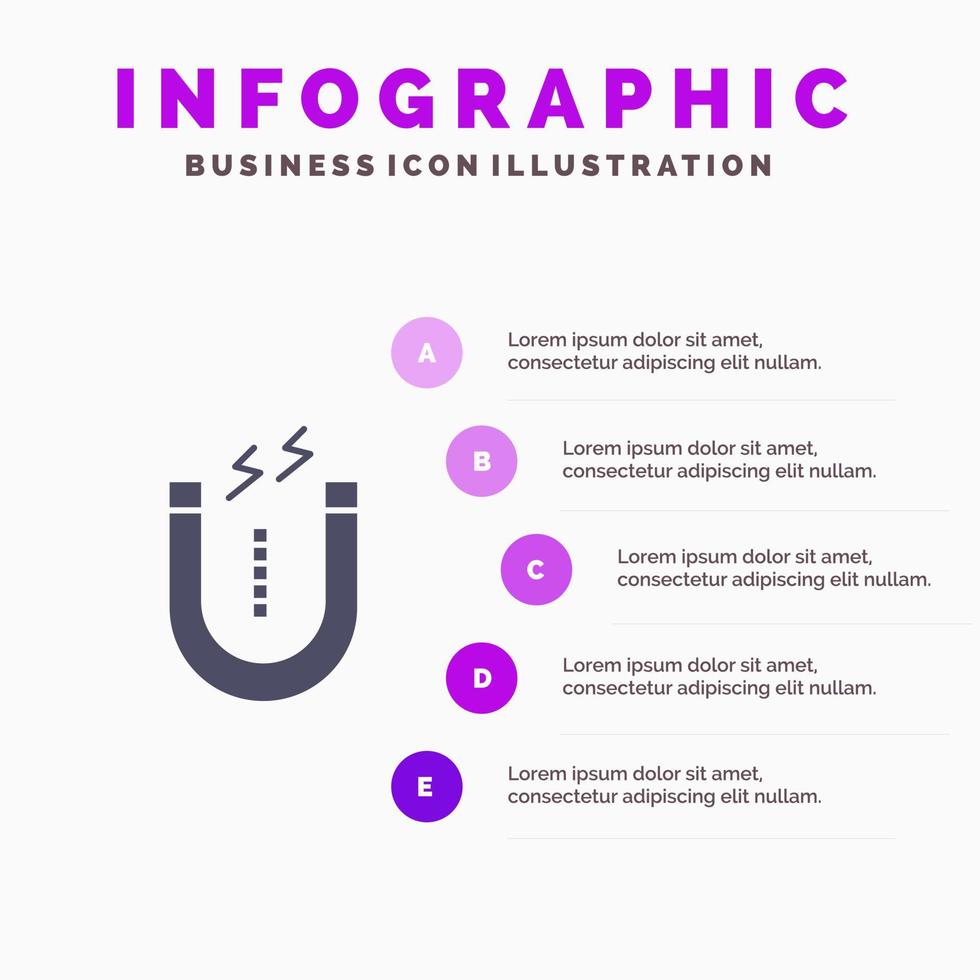 INFOGRAPHIC
BUSINESS ICON ILLUSTRATION

A
Lorem ipsum dolor sit amet, consectetur adipiscing elit nullam.

B
Lorem ipsum dolor sit amet, consectetur adipiscing elit nullam.

C
Lorem ipsum dolor sit amet, consectetur adipiscing elit nullam.

D
Lorem ipsum dolor sit amet, consectetur adipiscing elit nullam.

E
Lorem ipsum dolor sit amet, consectetur adipiscing elit nullam.