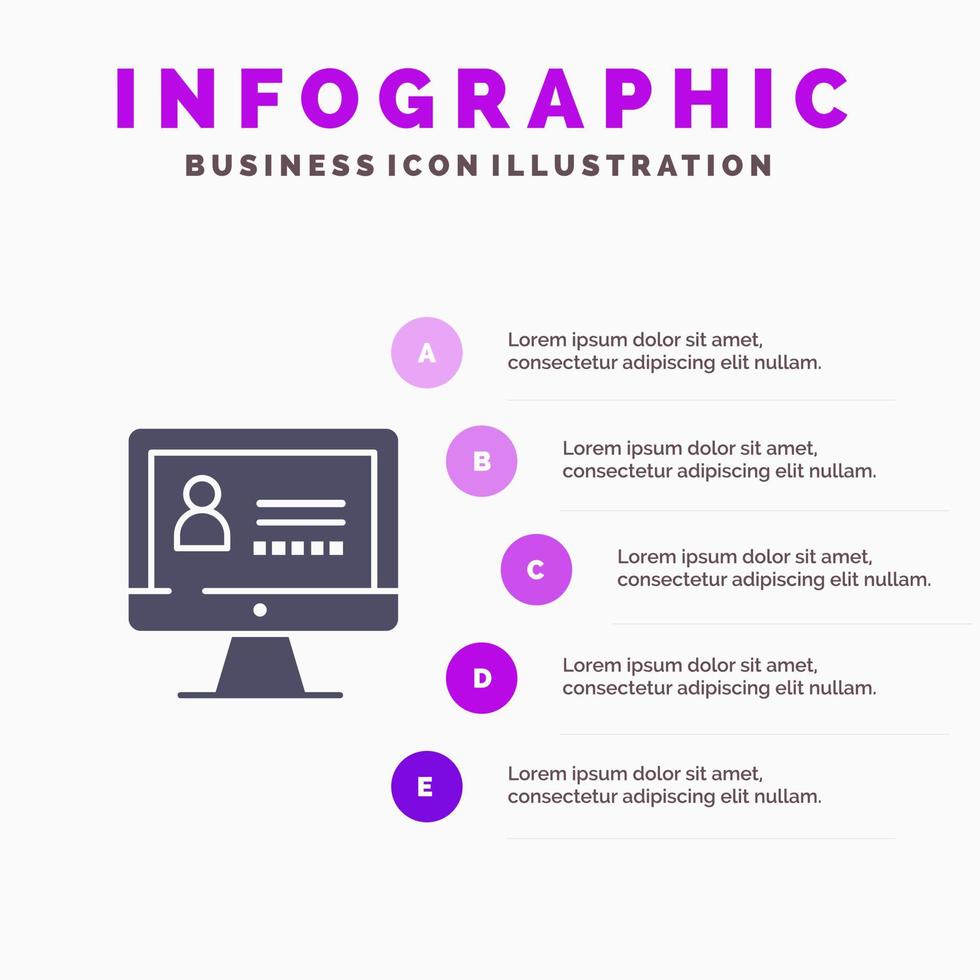 INFOGRAPHIC
BUSINESS ICON ILLUSTRATION

A
Lorem ipsum dolor sit amet, consectetur adipiscing elit nullam.

B
Lorem ipsum dolor sit amet, consectetur adipiscing elit nullam.

C
Lorem ipsum dolor sit amet, consectetur adipiscing elit nullam.

D
Lorem ipsum dolor sit amet, consectetur adipiscing elit nullam.

E
Lorem ipsum dolor sit amet, consectetur adipiscing elit nullam.