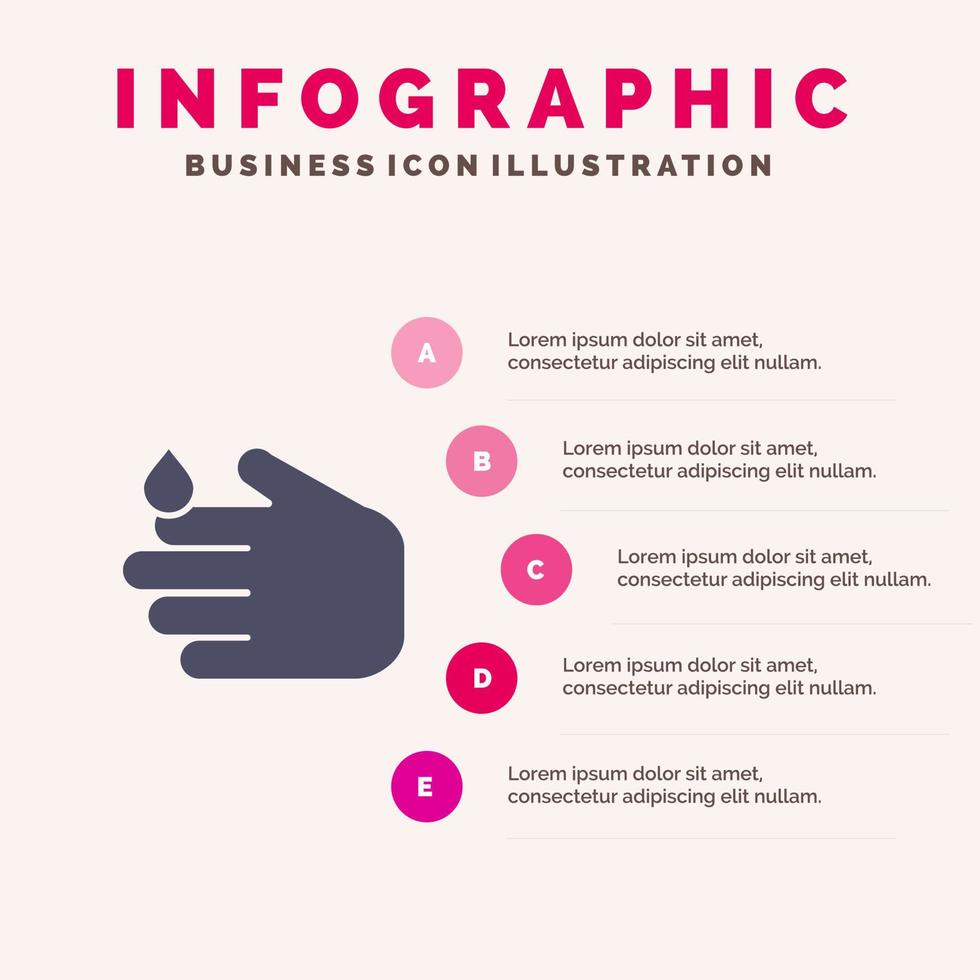 INFOGRAPHIC
BUSINESS ICON ILLUSTRATION

A
Lorem ipsum dolor sit amet, consectetur adipiscing elit nullam.

B
Lorem ipsum dolor sit amet, consectetur adipiscing elit nullam.

C
Lorem ipsum dolor sit amet, consectetur adipiscing elit nullam.

D
Lorem ipsum dolor sit amet, consectetur adipiscing elit nullam.

E
Lorem ipsum dolor sit amet, consectetur adipiscing elit nullam.