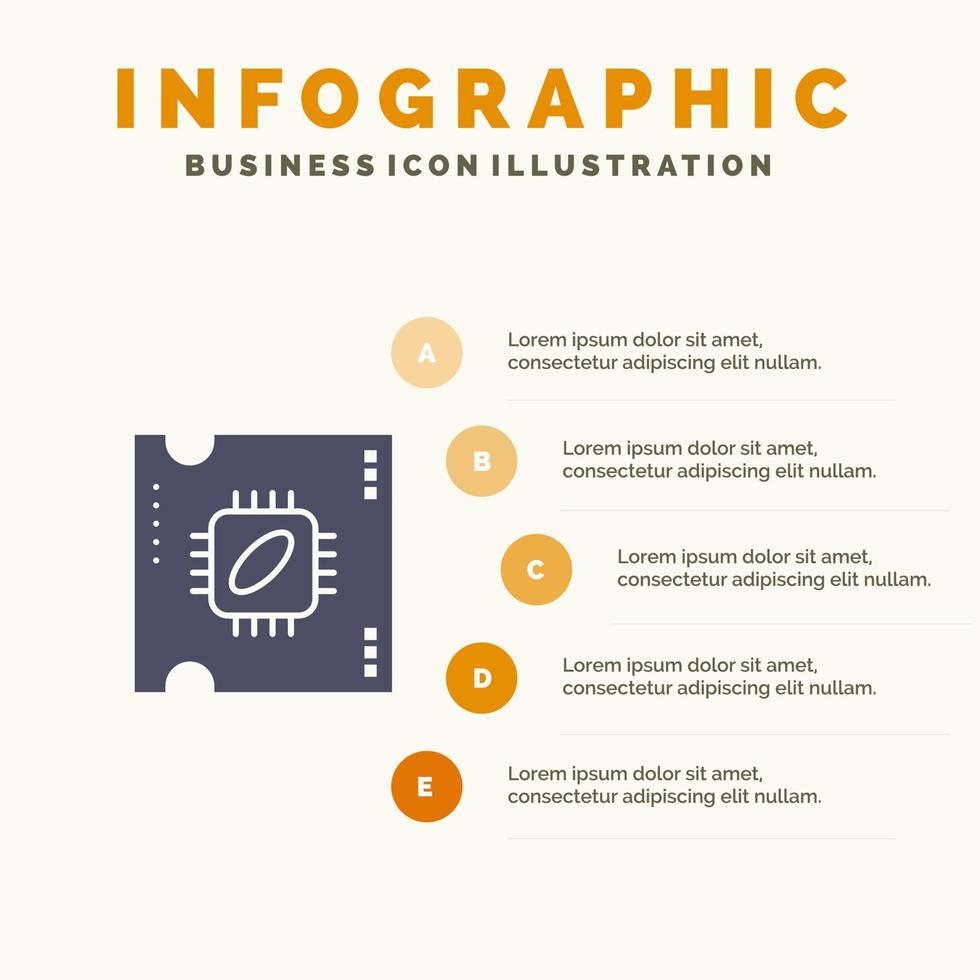 INFOGRAPHIC
BUSINESS ICON ILLUSTRATION

A
Lorem ipsum dolor sit amet, consectetur adipiscing elit nullam.

B
Lorem ipsum dolor sit amet, consectetur adipiscing elit nullam.

C
Lorem ipsum dolor sit amet, consectetur adipiscing elit nullam.

D
Lorem ipsum dolor sit amet, consectetur adipiscing elit nullam.

E
Lorem ipsum dolor sit amet, consectetur adipiscing elit nullam.