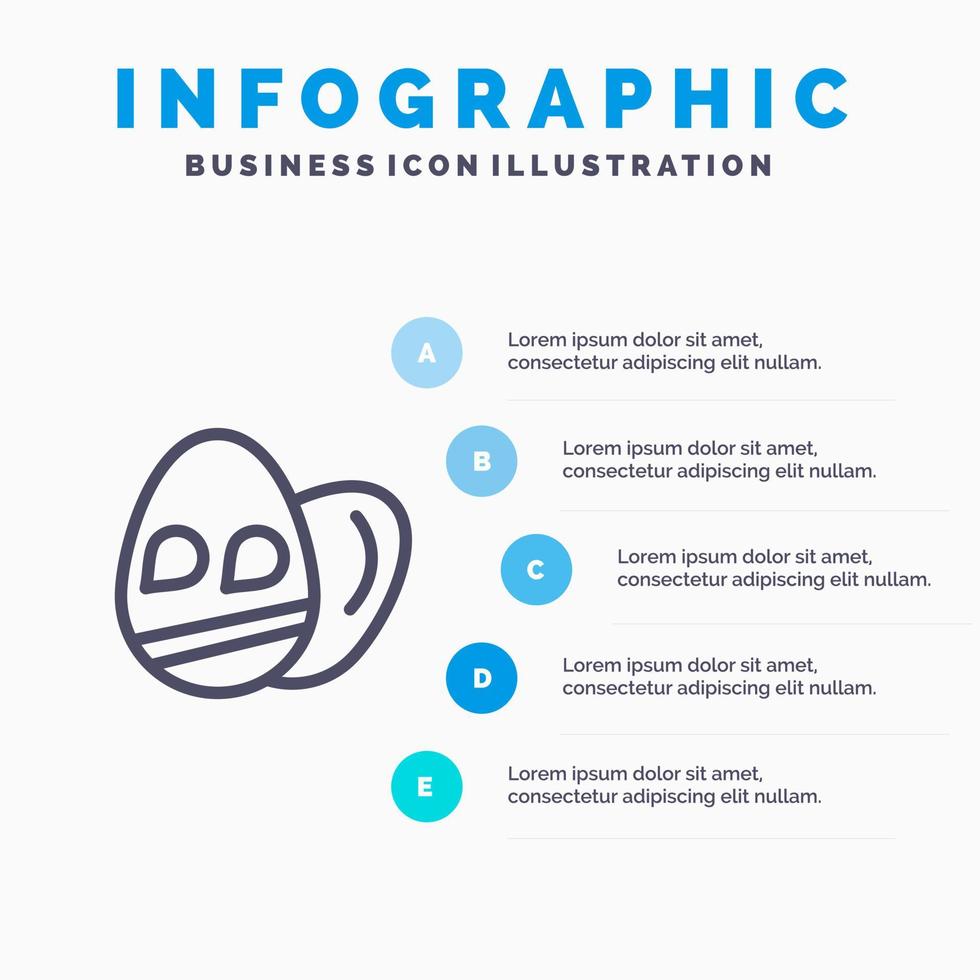 INFOGRAPHIC
BUSINESS ICON ILLUSTRATION

A
Lorem ipsum dolor sit amet, consectetur adipiscing elit nullam.

B
Lorem ipsum dolor sit amet, consectetur adipiscing elit nullam.

C
Lorem ipsum dolor sit amet, consectetur adipiscing elit nullam.

D
Lorem ipsum dolor sit amet, consectetur adipiscing elit nullam.

E
Lorem ipsum dolor sit amet, consectetur adipiscing elit nullam.