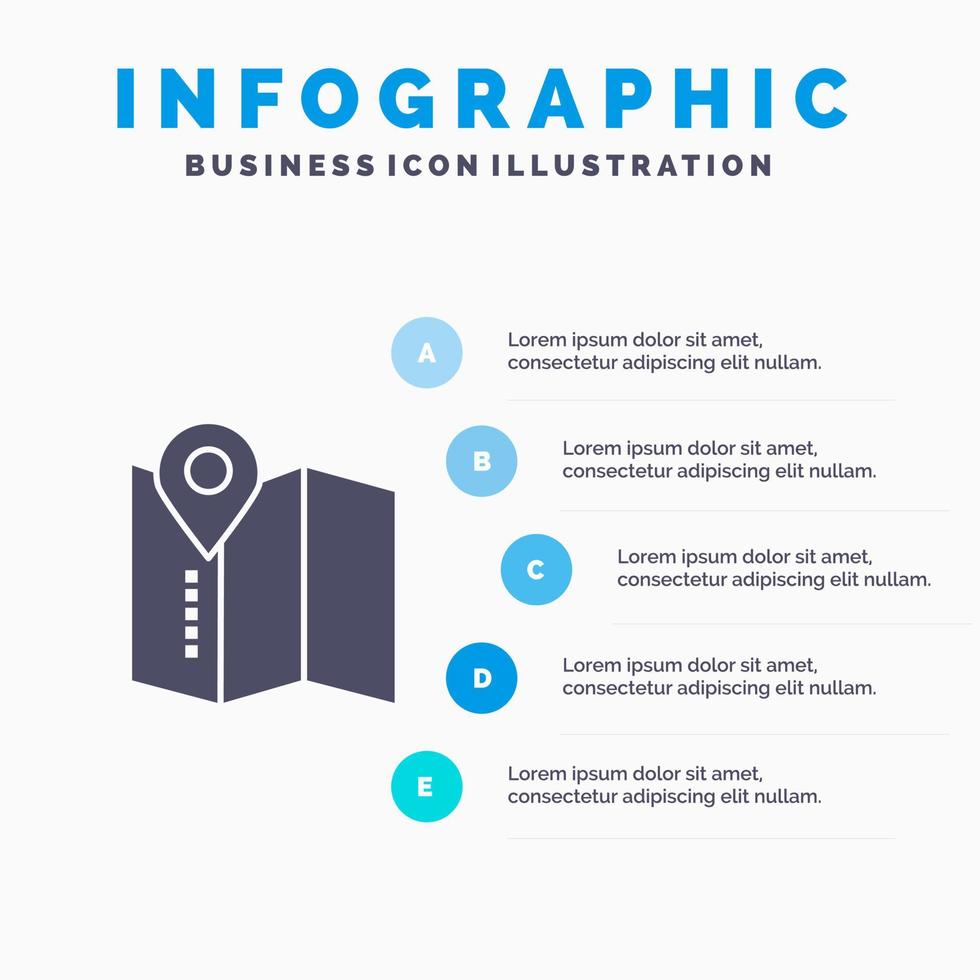 INFOGRAPHIC
BUSINESS ICON ILLUSTRATION

A
Lorem ipsum dolor sit amet, consectetur adipiscing elit nullam.

B
Lorem ipsum dolor sit amet, consectetur adipiscing elit nullam.

C
Lorem ipsum dolor sit amet, consectetur adipiscing elit nullam.

D
Lorem ipsum dolor sit amet, consectetur adipiscing elit nullam.

E
Lorem ipsum dolor sit amet, consectetur adipiscing elit nullam.