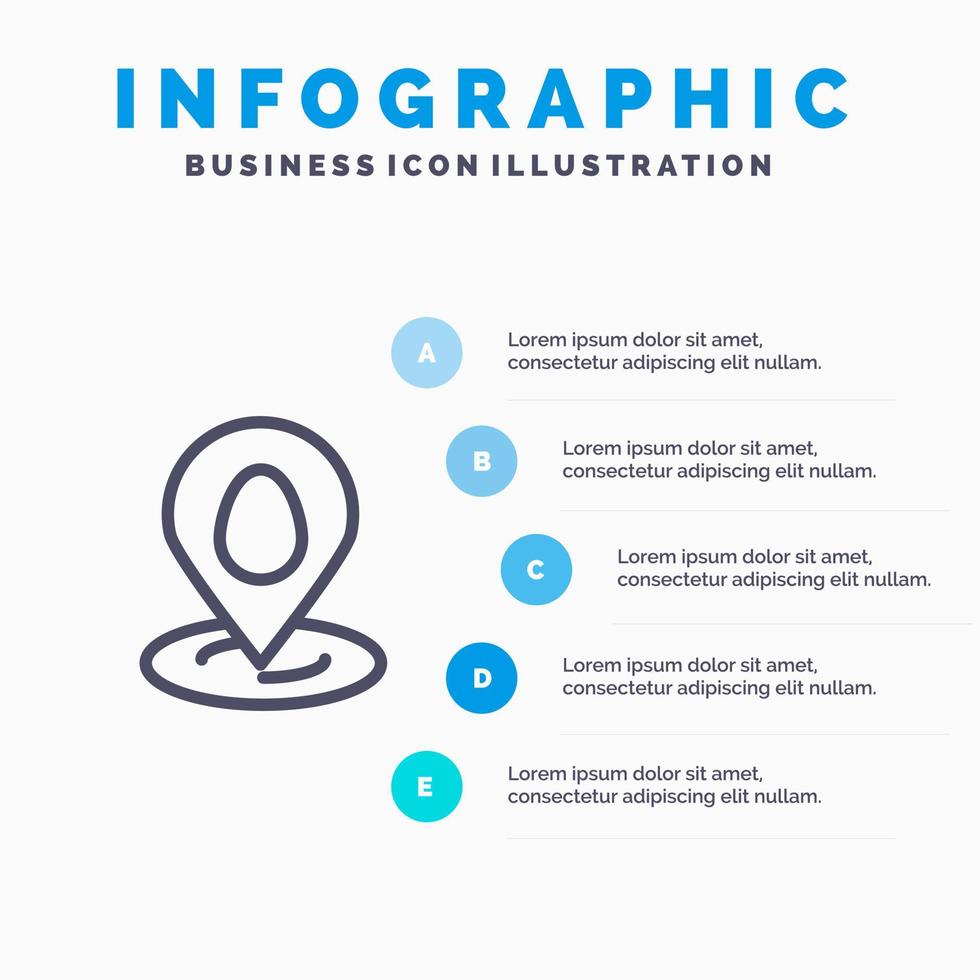 INFOGRAPHIC
BUSINESS ICON ILLUSTRATION

A
Lorem ipsum dolor sit amet, consectetur adipiscing elit nullam.

B
Lorem ipsum dolor sit amet, consectetur adipiscing elit nullam.

C
Lorem ipsum dolor sit amet, consectetur adipiscing elit nullam.

D
Lorem ipsum dolor sit amet, consectetur adipiscing elit nullam.

E
Lorem ipsum dolor sit amet, consectetur adipiscing elit nullam.