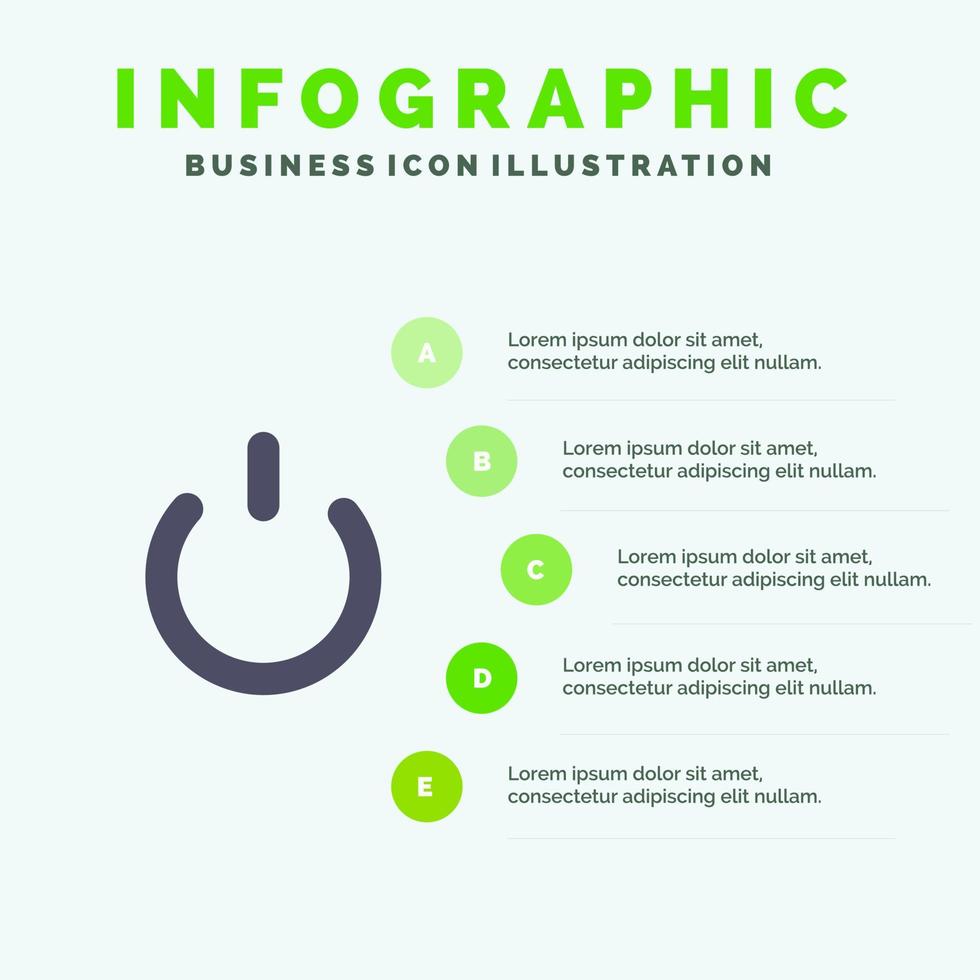 INFOGRAPHIC
BUSINESS ICON ILLUSTRATION

A
Lorem ipsum dolor sit amet, consectetur adipiscing elit nullam.

B
Lorem ipsum dolor sit amet, consectetur adipiscing elit nullam.

C
Lorem ipsum dolor sit amet, consectetur adipiscing elit nullam.

D
Lorem ipsum dolor sit amet, consectetur adipiscing elit nullam.

E
Lorem ipsum dolor sit amet, consectetur adipiscing elit nullam.