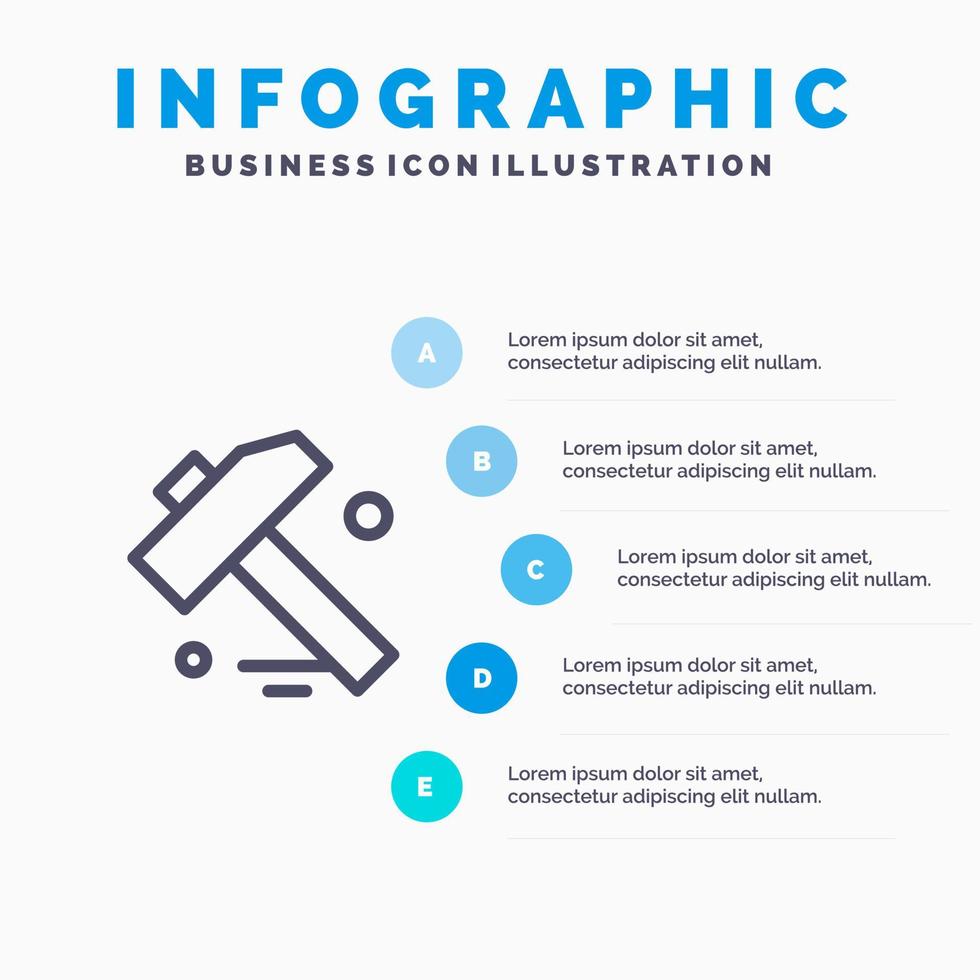 INFOGRAPHIC
BUSINESS ICON ILLUSTRATION

A
Lorem ipsum dolor sit amet, consectetur adipiscing elit nullam.

B
Lorem ipsum dolor sit amet, consectetur adipiscing elit nullam.

C
Lorem ipsum dolor sit amet, consectetur adipiscing elit nullam.

D
Lorem ipsum dolor sit amet, consectetur adipiscing elit nullam.

E
Lorem ipsum dolor sit amet, consectetur adipiscing elit nullam.