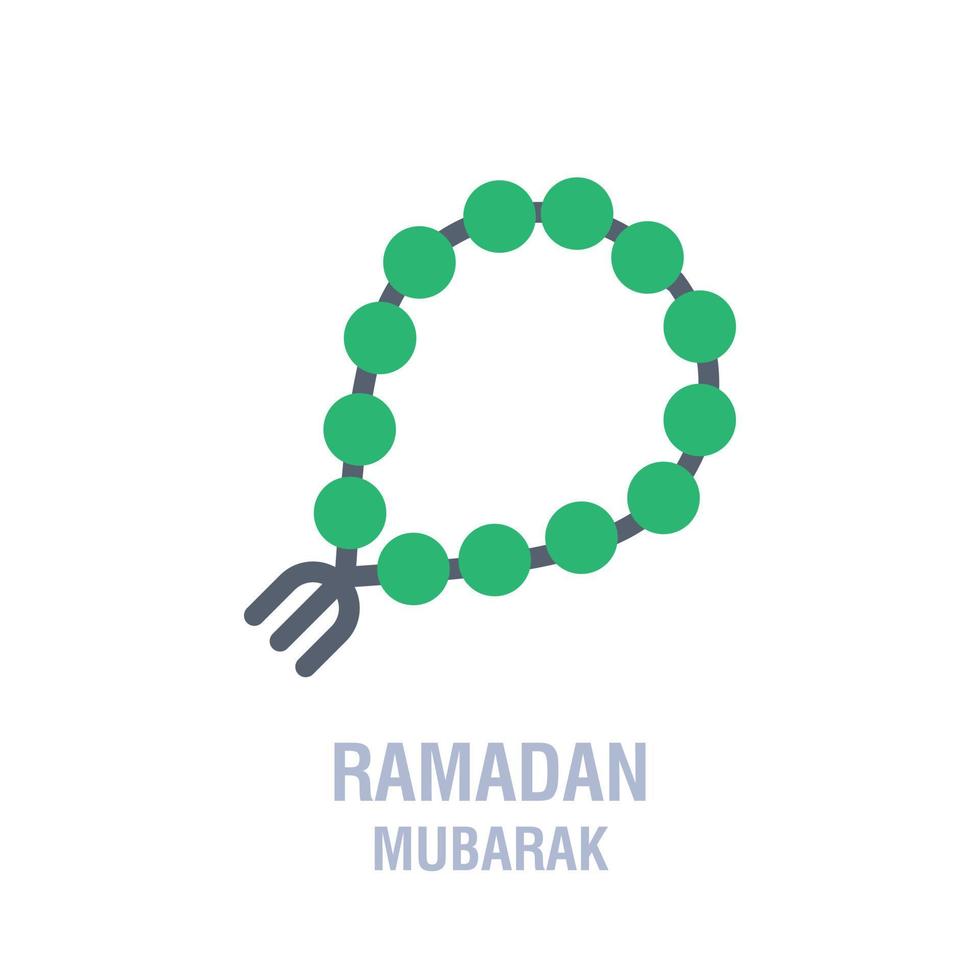 RAMADAN
MUBARAK