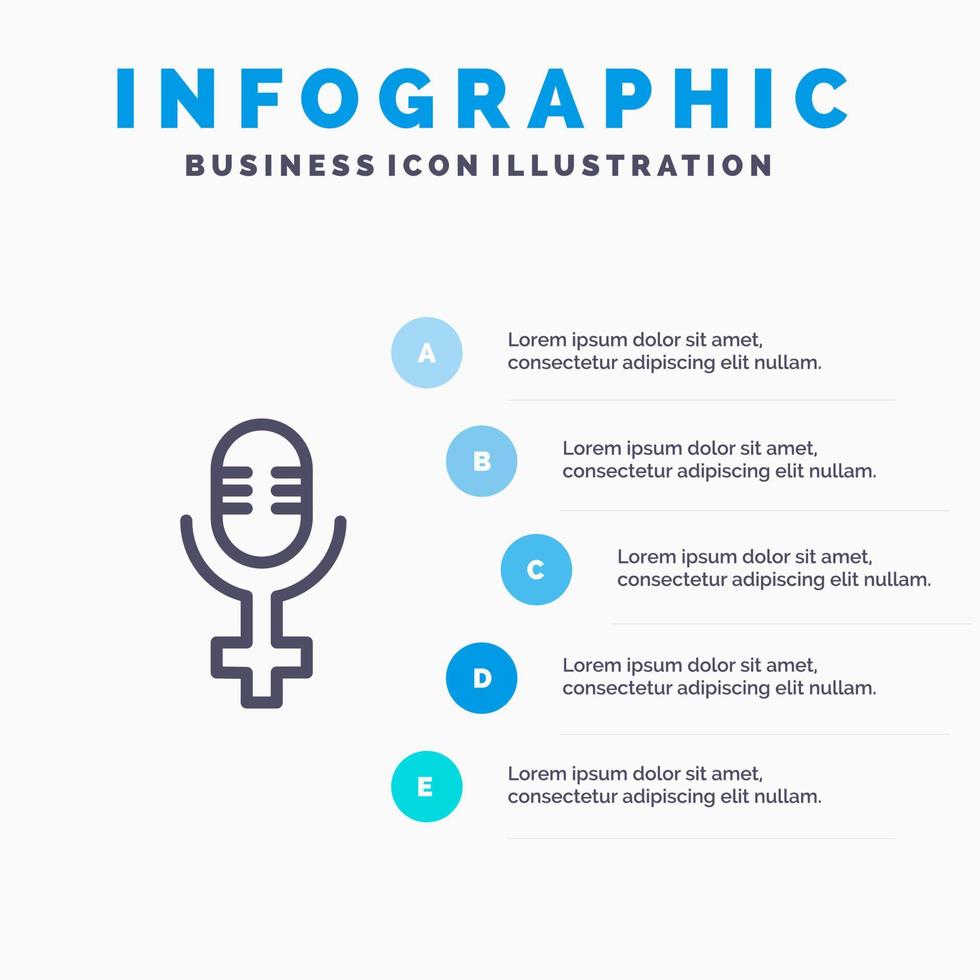 INFOGRAPHIC
BUSINESS ICON ILLUSTRATION

A
Lorem ipsum dolor sit amet, consectetur adipiscing elit nullam.

B
Lorem ipsum dolor sit amet, consectetur adipiscing elit nullam.

C
Lorem ipsum dolor sit amet, consectetur adipiscing elit nullam.

D
Lorem ipsum dolor sit amet, consectetur adipiscing elit nullam.

E
Lorem ipsum dolor sit amet, consectetur adipiscing elit nullam.