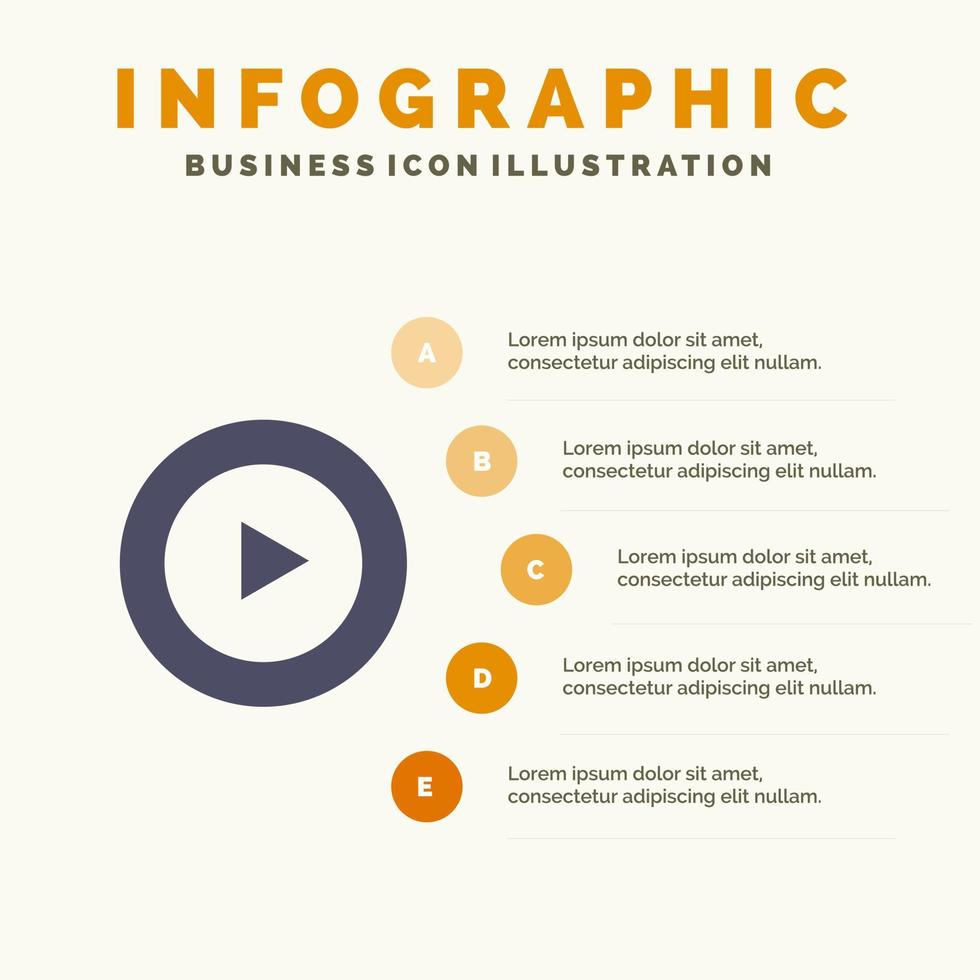 INFOGRAPHIC
BUSINESS ICON ILLUSTRATION

A
Lorem ipsum dolor sit amet, consectetur adipiscing elit nullam.

B
Lorem ipsum dolor sit amet, consectetur adipiscing elit nullam.

C
Lorem ipsum dolor sit amet, consectetur adipiscing elit nullam.

D
Lorem ipsum dolor sit amet, consectetur adipiscing elit nullam.

E
Lorem ipsum dolor sit amet, consectetur adipiscing elit nullam.