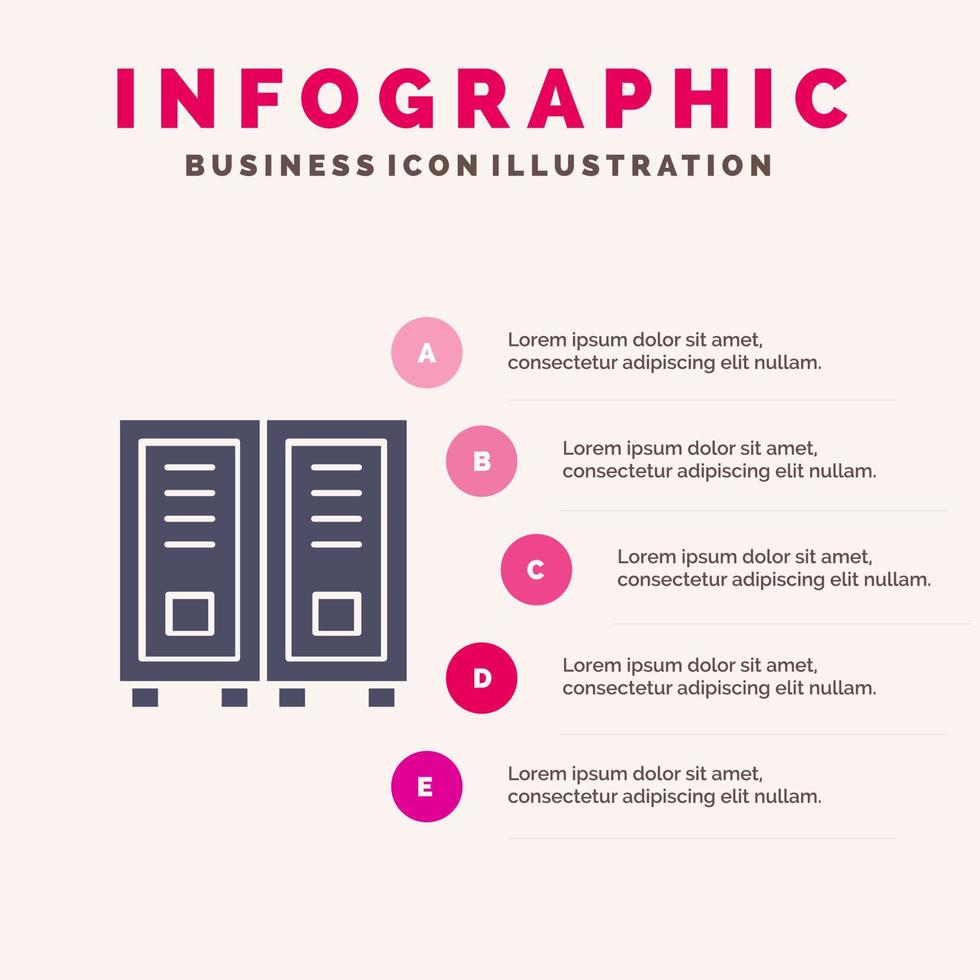 INFOGRAPHIC

BUSINESS ICON ILLUSTRATION

A

Lorem ipsum dolor sit amet, consectetur adipiscing elit nullam.

B

Lorem ipsum dolor sit amet, consectetur adipiscing elit nullam.

C

Lorem ipsum dolor sit amet, consectetur adipiscing elit nullam.

D

Lorem ipsum dolor sit amet, consectetur adipiscing elit nullam.

E

Lorem ipsum dolor sit amet, consectetur adipiscing elit nullam.