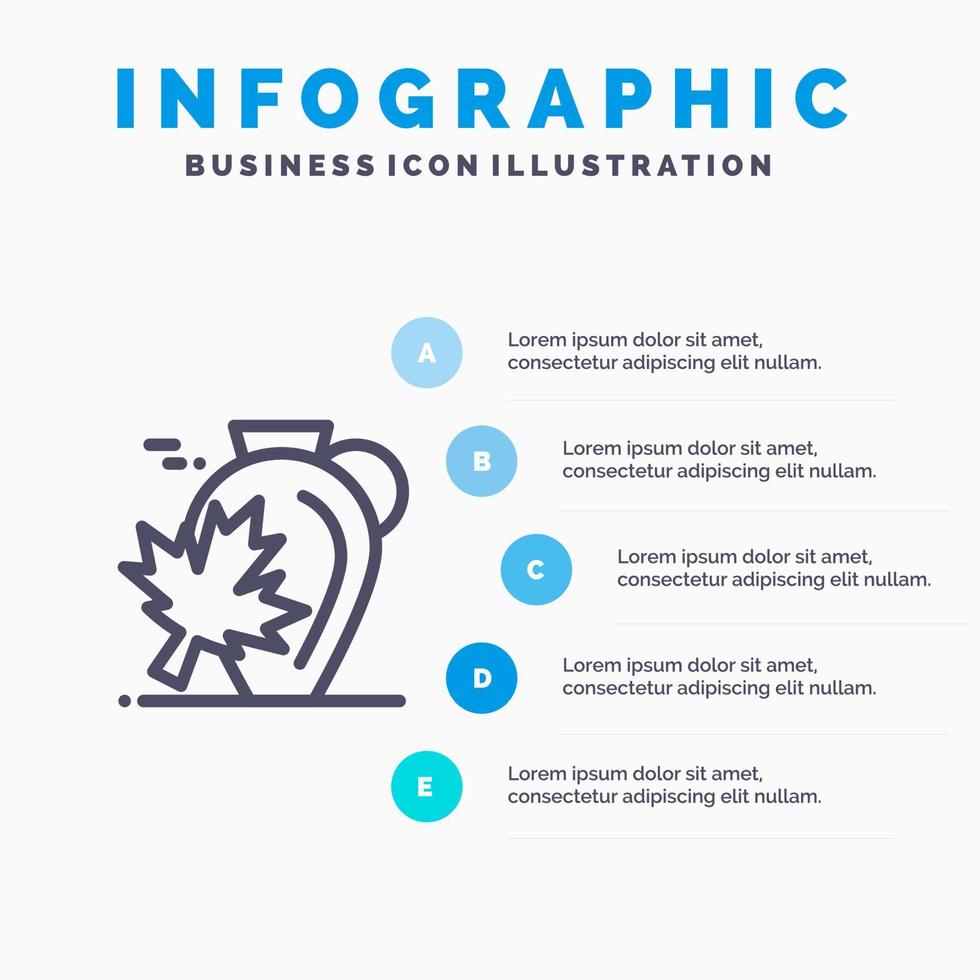 INFOGRAPHIC
BUSINESS ICON ILLUSTRATION

A
Lorem ipsum dolor sit amet, consectetur adipiscing elit nullam.

B
Lorem ipsum dolor sit amet, consectetur adipiscing elit nullam.

C
Lorem ipsum dolor sit amet, consectetur adipiscing elit nullam.

D
Lorem ipsum dolor sit amet, consectetur adipiscing elit nullam.

E
Lorem ipsum dolor sit amet, consectetur adipiscing elit nullam.