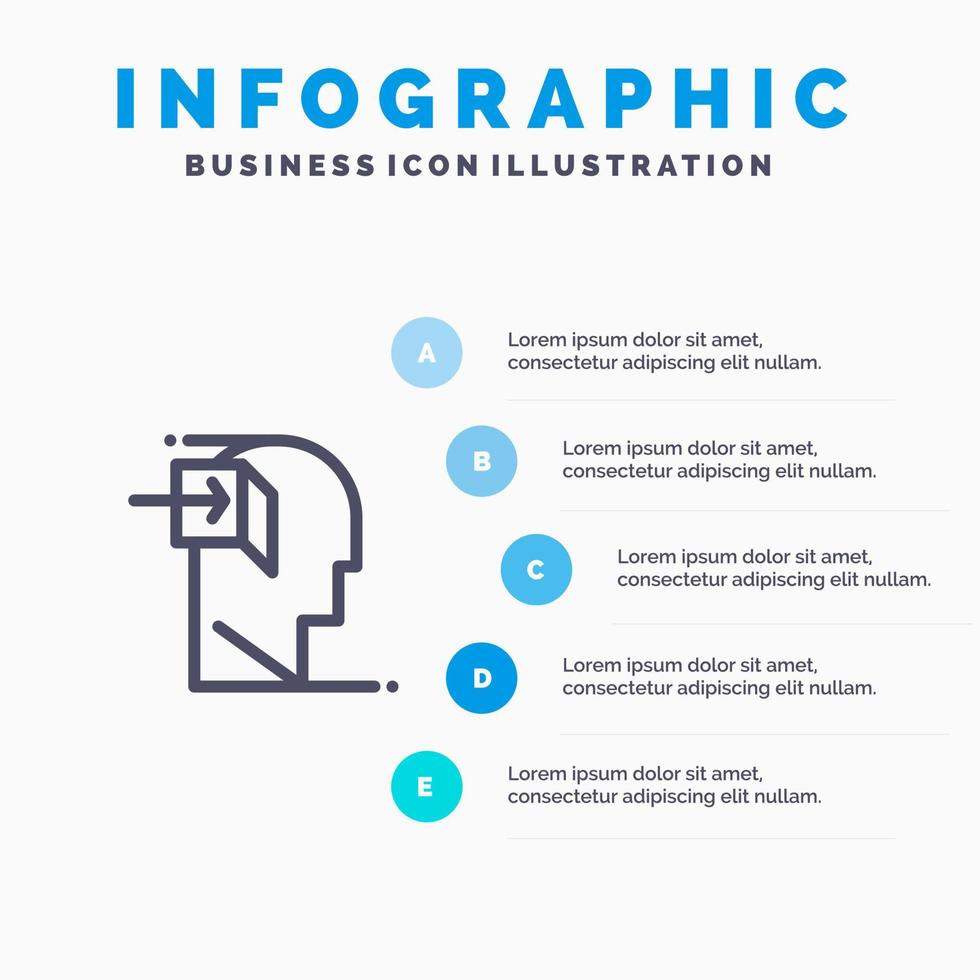 INFOGRAPHIC
BUSINESS ICON ILLUSTRATION

A
Lorem ipsum dolor sit amet, consectetur adipiscing elit nullam.

B
Lorem ipsum dolor sit amet, consectetur adipiscing elit nullam.

C
Lorem ipsum dolor sit amet, consectetur adipiscing elit nullam.

D
Lorem ipsum dolor sit amet, consectetur adipiscing elit nullam.

E
Lorem ipsum dolor sit amet, consectetur adipiscing elit nullam.