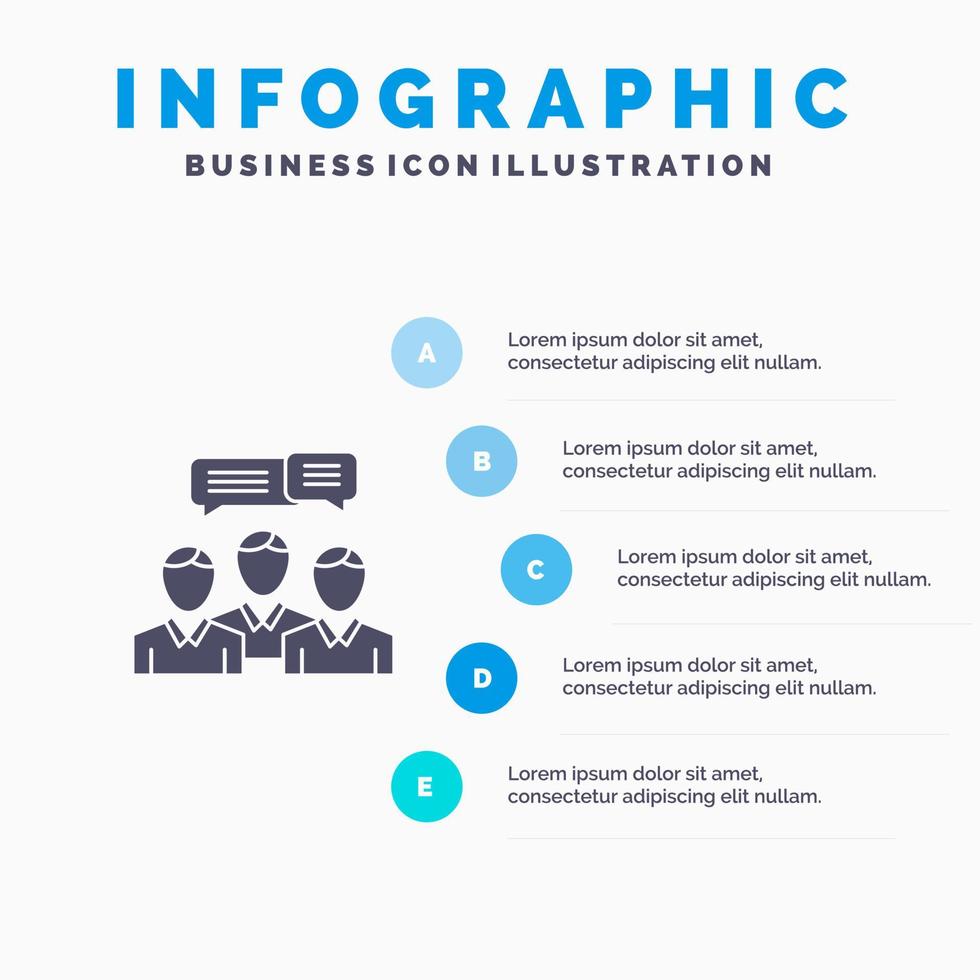 INFOGRAPHIC
BUSINESS ICON ILLUSTRATION

A
Lorem ipsum dolor sit amet, consectetur adipiscing elit nullam.

B
Lorem ipsum dolor sit amet, consectetur adipiscing elit nullam.

C
Lorem ipsum dolor sit amet, consectetur adipiscing elit nullam.

D
Lorem ipsum dolor sit amet, consectetur adipiscing elit nullam.

E
Lorem ipsum dolor sit amet, consectetur adipiscing elit nullam.