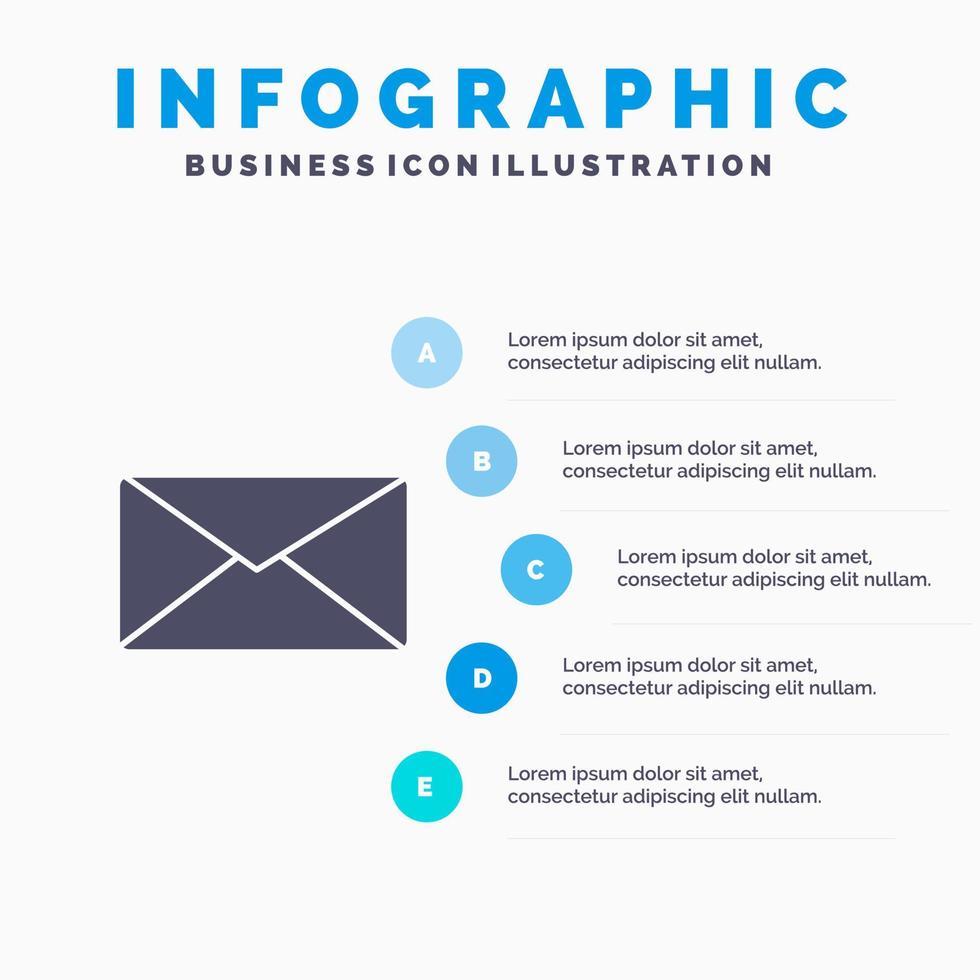 INFOGRAPHIC
BUSINESS ICON ILLUSTRATION

A
Lorem ipsum dolor sit amet, consectetur adipiscing elit nullam.

B
Lorem ipsum dolor sit amet, consectetur adipiscing elit nullam.

C
Lorem ipsum dolor sit amet, consectetur adipiscing elit nullam.

D
Lorem ipsum dolor sit amet, consectetur adipiscing elit nullam.

E
Lorem ipsum dolor sit amet, consectetur adipiscing elit nullam.