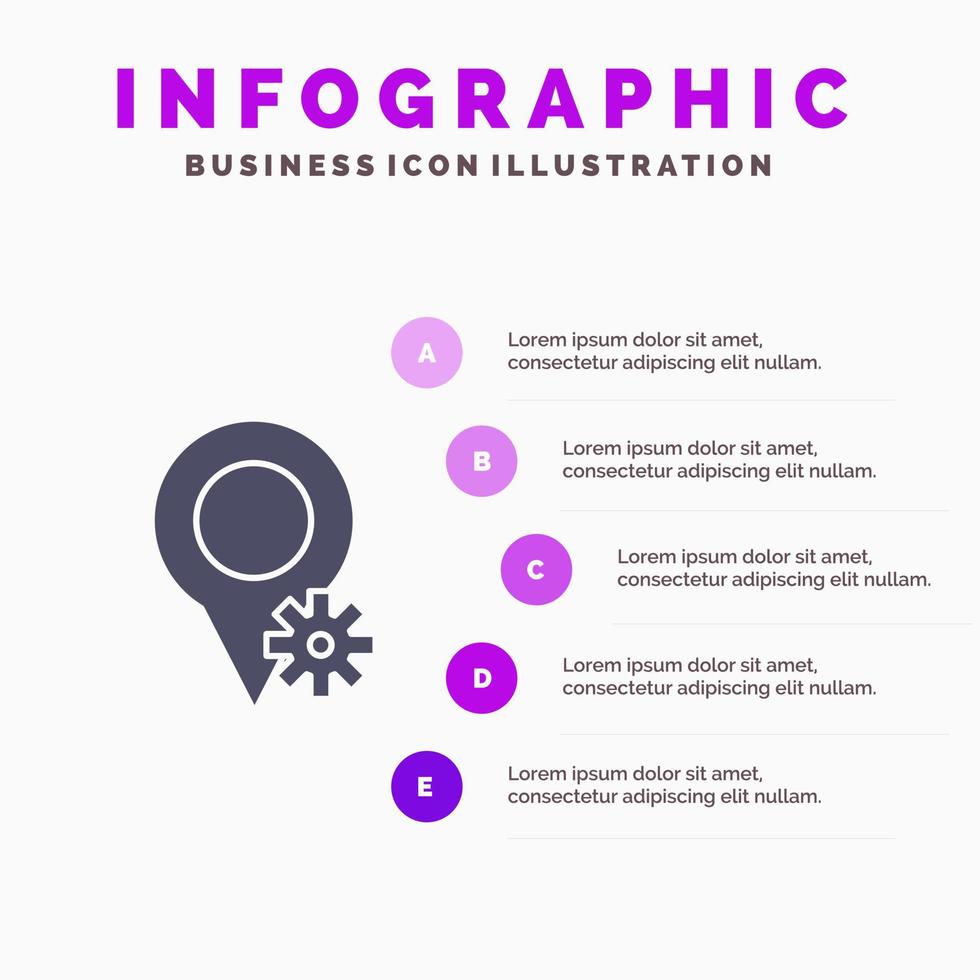 INFOGRAPHIC
BUSINESS ICON ILLUSTRATION

A
Lorem ipsum dolor sit amet, consectetur adipiscing elit nullam.

B
Lorem ipsum dolor sit amet, consectetur adipiscing elit nullam.

C
Lorem ipsum dolor sit amet, consectetur adipiscing elit nullam.

D
Lorem ipsum dolor sit amet, consectetur adipiscing elit nullam.

E
Lorem ipsum dolor sit amet, consectetur adipiscing elit nullam.