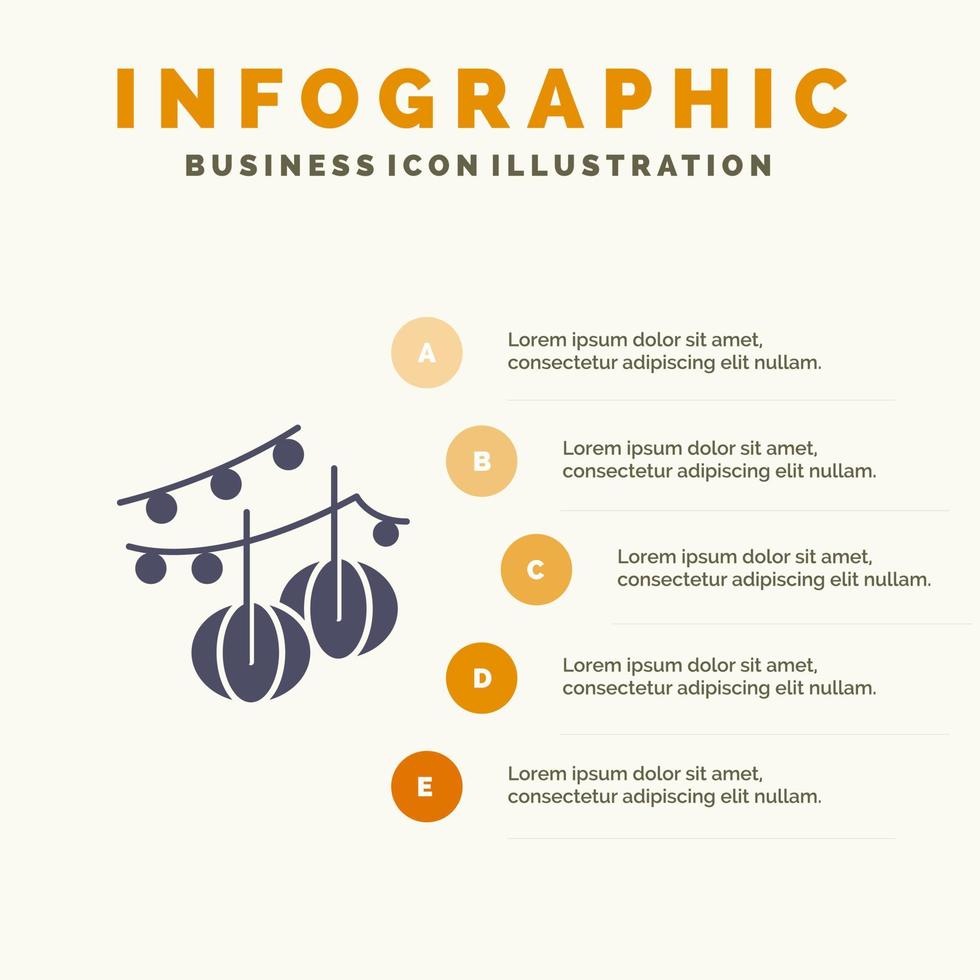 INFOGRAPHIC

BUSINESS ICON ILLUSTRATION

A

Lorem ipsum dolor sit amet, consectetur adipiscing elit nullam.

B

Lorem ipsum dolor sit amet, consectetur adipiscing elit nullam.

C

Lorem ipsum dolor sit amet, consectetur adipiscing elit nullam.

D

Lorem ipsum dolor sit amet, consectetur adipiscing elit nullam.

E

Lorem ipsum dolor sit amet, consectetur adipiscing elit nullam.