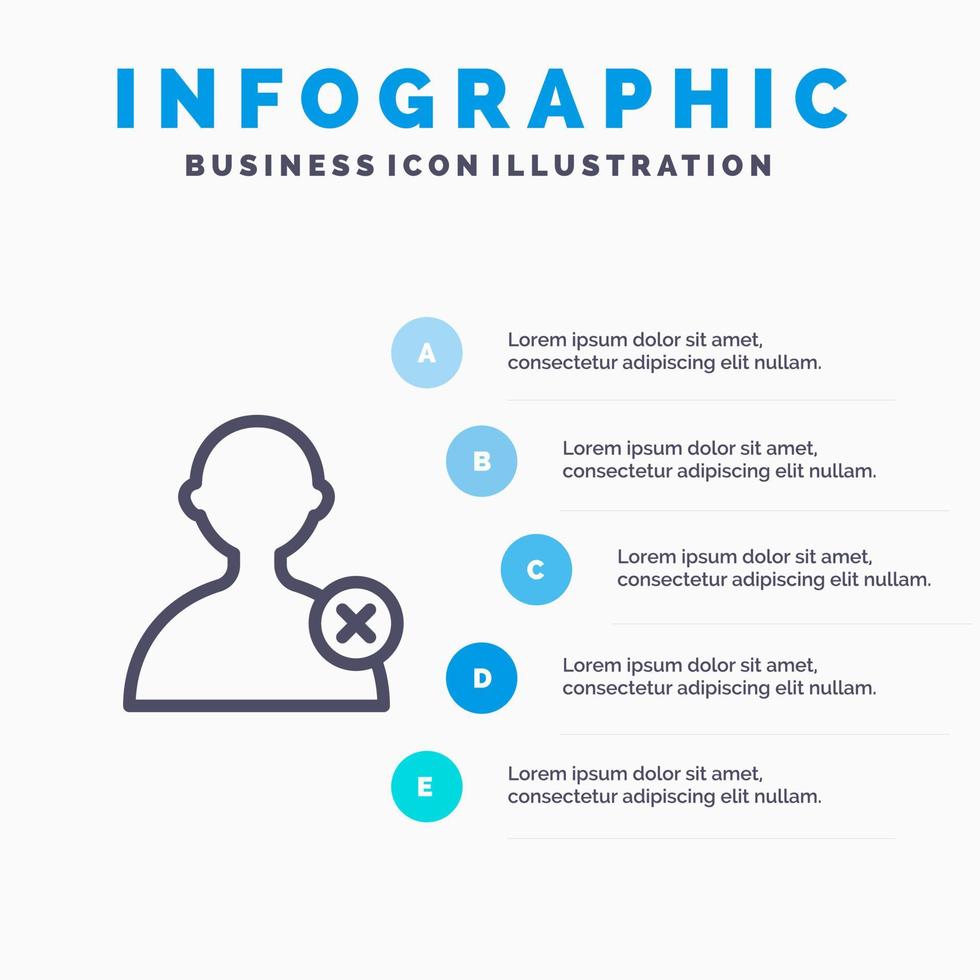 INFOGRAPHIC
BUSINESS ICON ILLUSTRATION

A
Lorem ipsum dolor sit amet, consectetur adipiscing elit nullam.

B
Lorem ipsum dolor sit amet, consectetur adipiscing elit nullam.

C
Lorem ipsum dolor sit amet, consectetur adipiscing elit nullam.

D
Lorem ipsum dolor sit amet, consectetur adipiscing elit nullam.

E
Lorem ipsum dolor sit amet, consectetur adipiscing elit nullam.