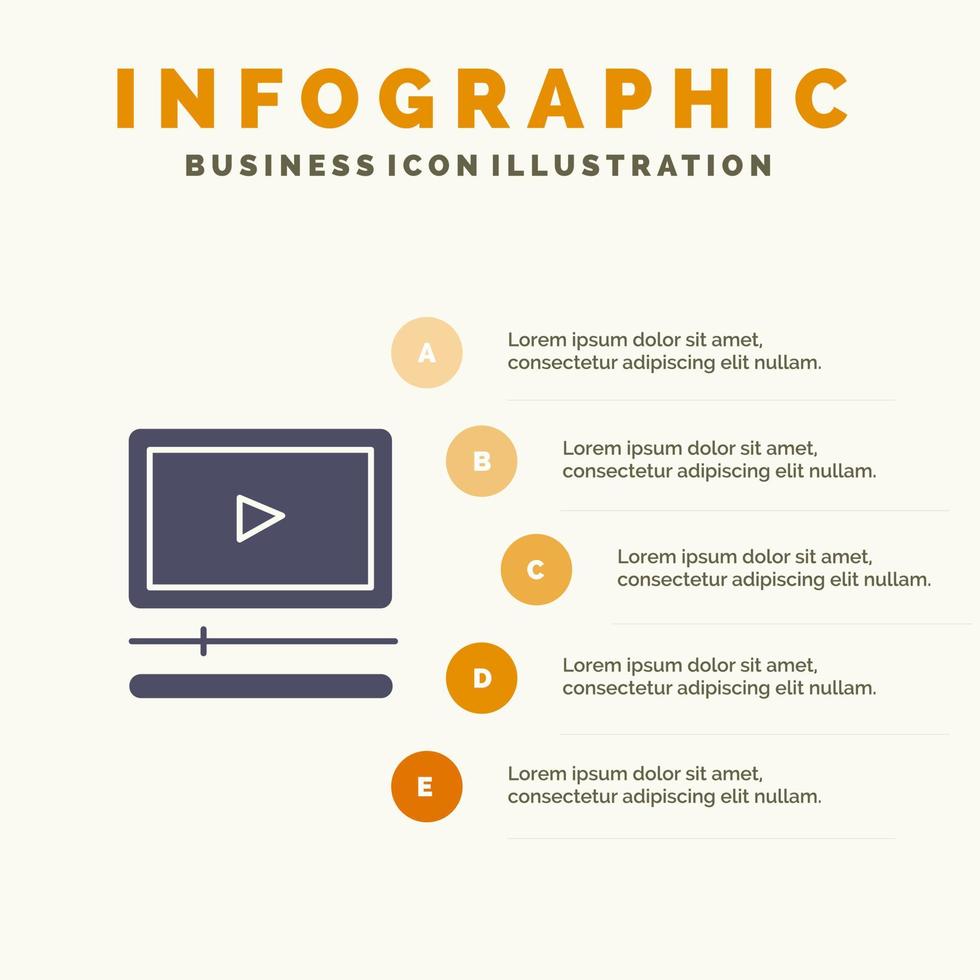 INFOGRAPHIC
BUSINESS ICON ILLUSTRATION

A
Lorem ipsum dolor sit amet, consectetur adipiscing elit nullam.

B
Lorem ipsum dolor sit amet, consectetur adipiscing elit nullam.

C
Lorem ipsum dolor sit amet, consectetur adipiscing elit nullam.

D
Lorem ipsum dolor sit amet, consectetur adipiscing elit nullam.

E
Lorem ipsum dolor sit amet, consectetur adipiscing elit nullam.