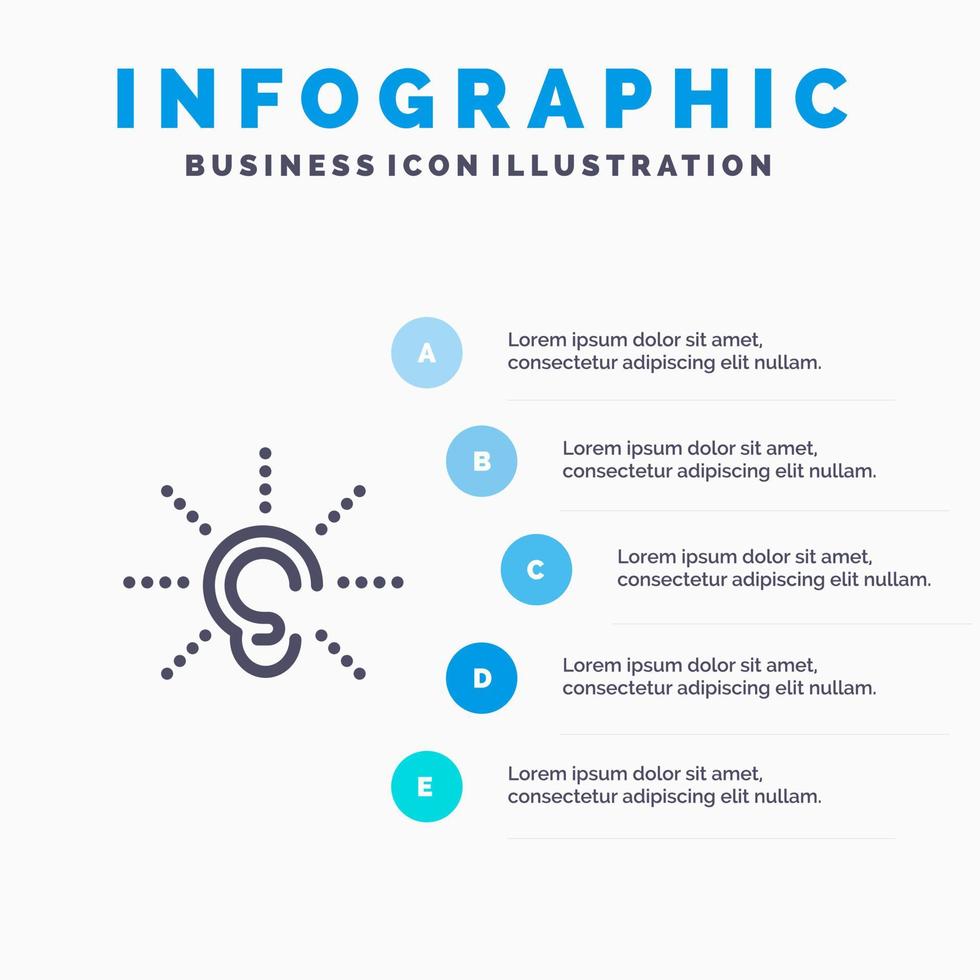 INFOGRAPHIC
BUSINESS ICON ILLUSTRATION

A
Lorem ipsum dolor sit amet, consectetur adipiscing elit nullam.

B
Lorem ipsum dolor sit amet, consectetur adipiscing elit nullam.

C
Lorem ipsum dolor sit amet, consectetur adipiscing elit nullam.

D
Lorem ipsum dolor sit amet, consectetur adipiscing elit nullam.

E
Lorem ipsum dolor sit amet, consectetur adipiscing elit nullam.