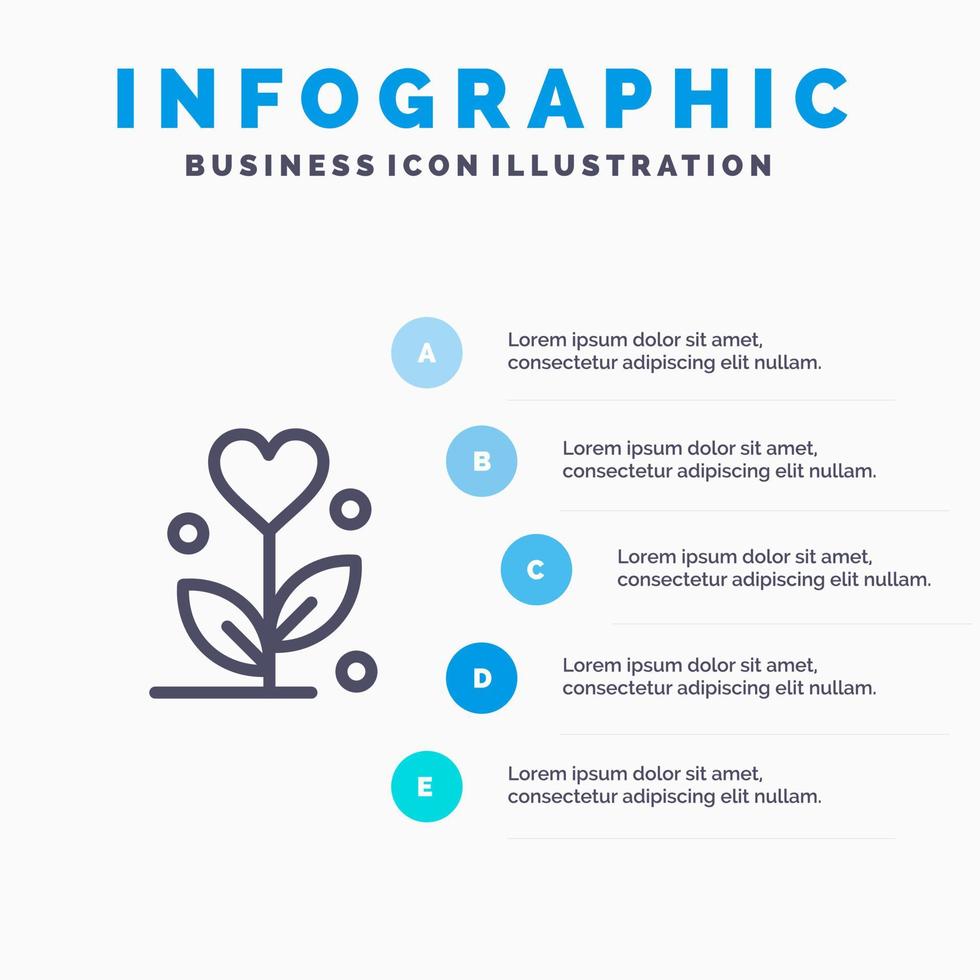 INFOGRAPHIC
BUSINESS ICON ILLUSTRATION

A
Lorem ipsum dolor sit amet, consectetur adipiscing elit nullam.

B
Lorem ipsum dolor sit amet, consectetur adipiscing elit nullam.

C
Lorem ipsum dolor sit amet, consectetur adipiscing elit nullam.

D
Lorem ipsum dolor sit amet, consectetur adipiscing elit nullam.

E
Lorem ipsum dolor sit amet, consectetur adipiscing elit nullam.