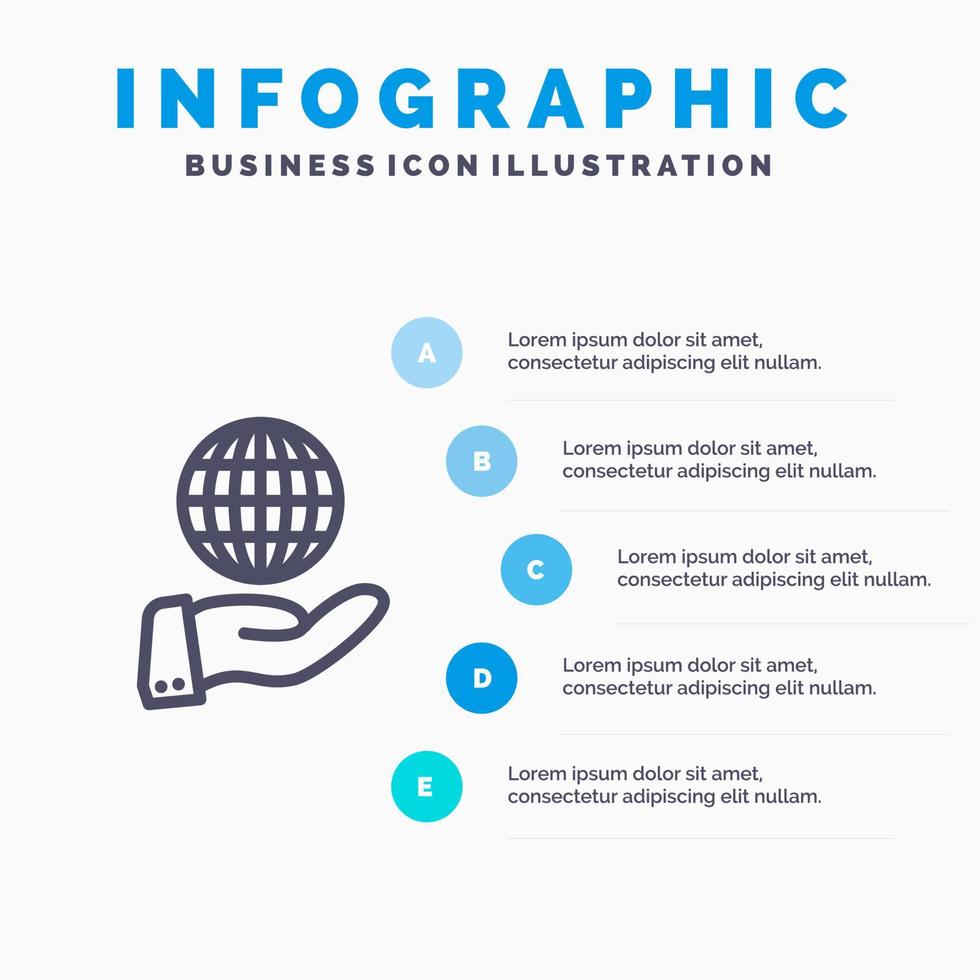 INFOGRAPHIC
BUSINESS ICON ILLUSTRATION

A
Lorem ipsum dolor sit amet, consectetur adipiscing elit nullam.

B
Lorem ipsum dolor sit amet, consectetur adipiscing elit nullam.

C
Lorem ipsum dolor sit amet, consectetur adipiscing elit nullam.

D
Lorem ipsum dolor sit amet, consectetur adipiscing elit nullam.

E
Lorem ipsum dolor sit amet, consectetur adipiscing elit nullam.