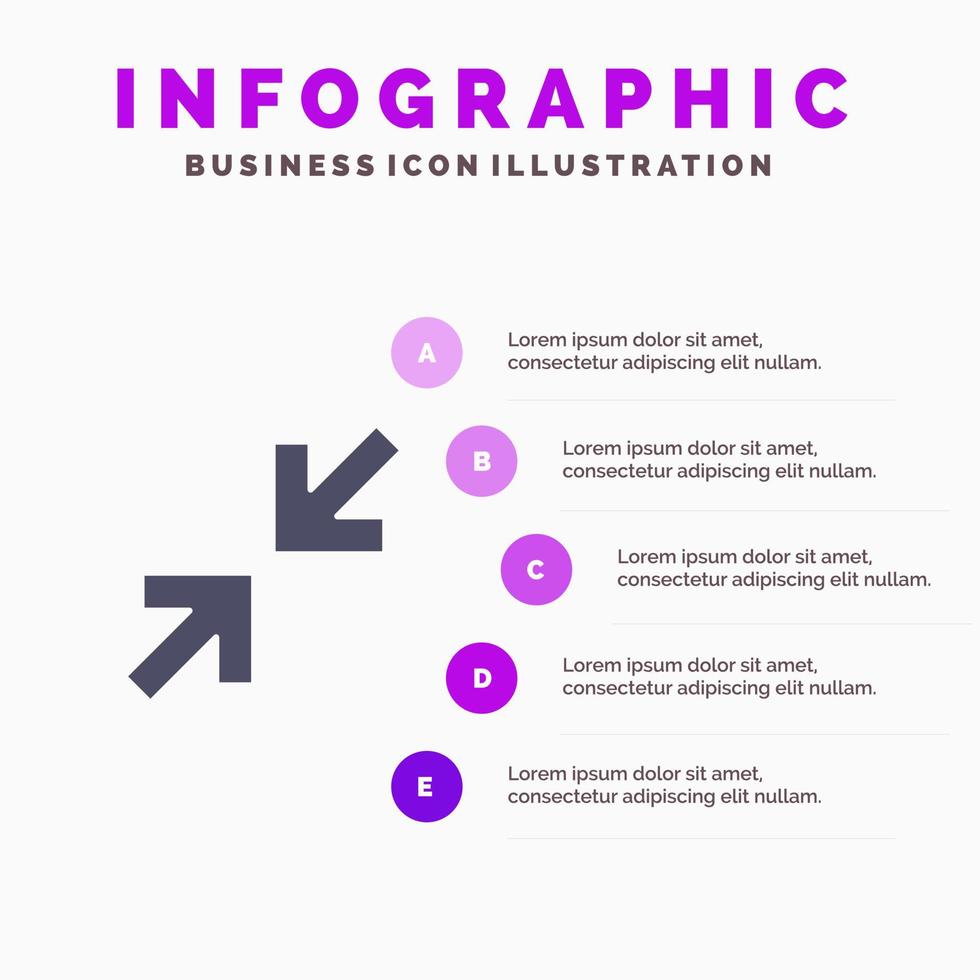 INFOGRAPHIC
BUSINESS ICON ILLUSTRATION

A
Lorem ipsum dolor sit amet, consectetur adipiscing elit nullam.

B
Lorem ipsum dolor sit amet, consectetur adipiscing elit nullam.

C
Lorem ipsum dolor sit amet, consectetur adipiscing elit nullam.

D
Lorem ipsum dolor sit amet, consectetur adipiscing elit nullam.

E
Lorem ipsum dolor sit amet, consectetur adipiscing elit nullam.