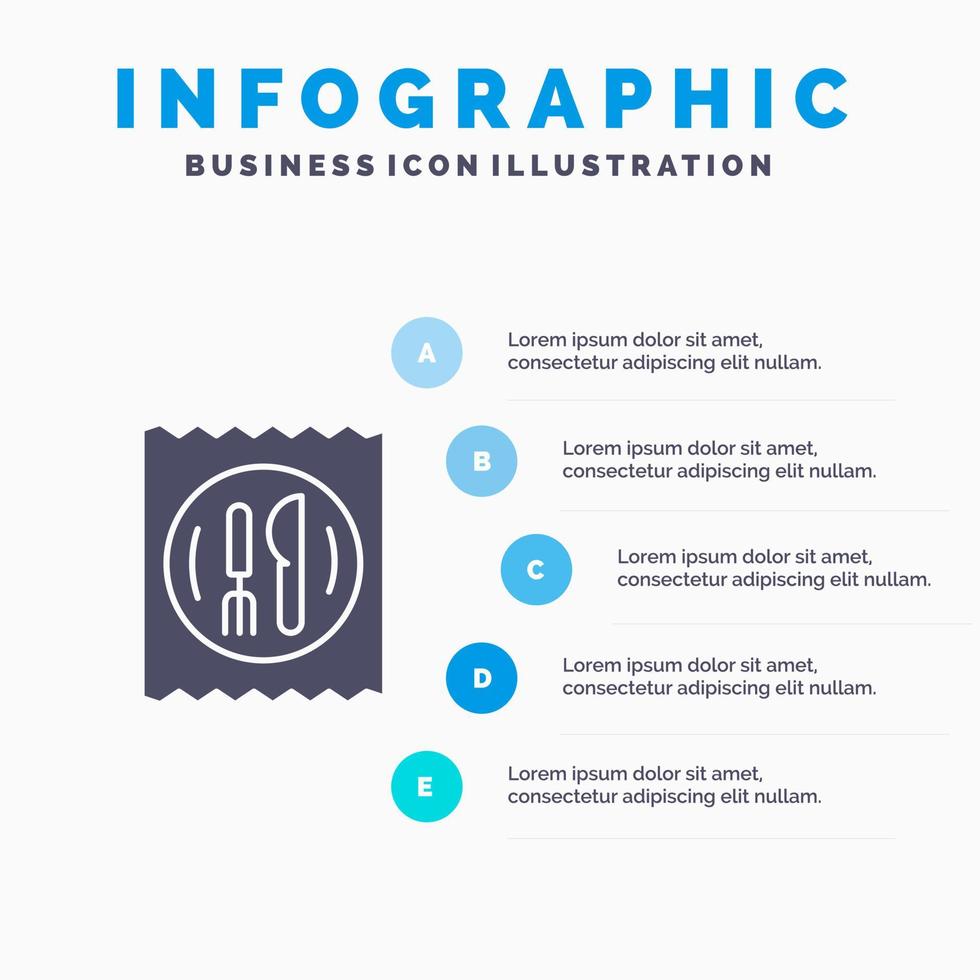 INFOGRAPHIC

BUSINESS ICON ILLUSTRATION

A

Lorem ipsum dolor sit amet, consectetur adipiscing elit nullam.

B

Lorem ipsum dolor sit amet, consectetur adipiscing elit nullam.

C

Lorem ipsum dolor sit amet, consectetur adipiscing elit nullam.

D

Lorem ipsum dolor sit amet, consectetur adipiscing elit nullam.

E

Lorem ipsum dolor sit amet, consectetur adipiscing elit nullam.