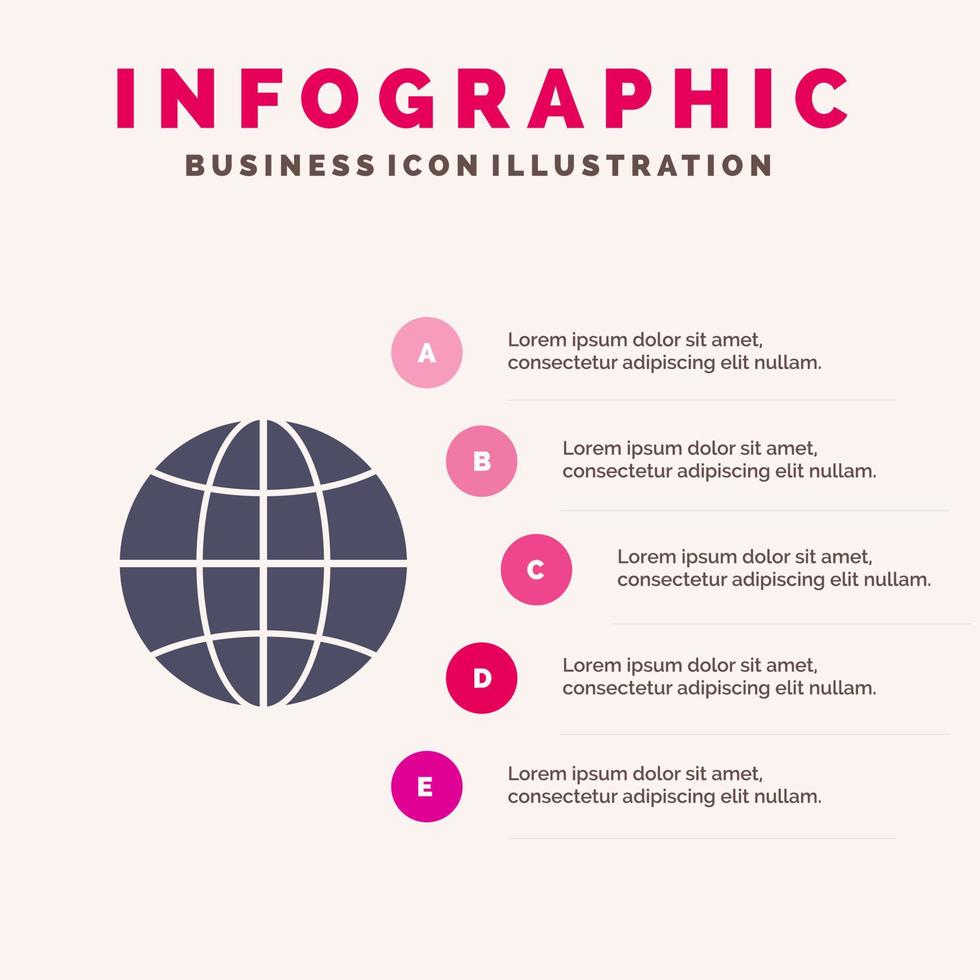 INFOGRAPHIC
BUSINESS ICON ILLUSTRATION

A
Lorem ipsum dolor sit amet, consectetur adipiscing elit nullam.

B
Lorem ipsum dolor sit amet, consectetur adipiscing elit nullam.

C
Lorem ipsum dolor sit amet, consectetur adipiscing elit nullam.

D
Lorem ipsum dolor sit amet, consectetur adipiscing elit nullam.

E
Lorem ipsum dolor sit amet, consectetur adipiscing elit nullam.