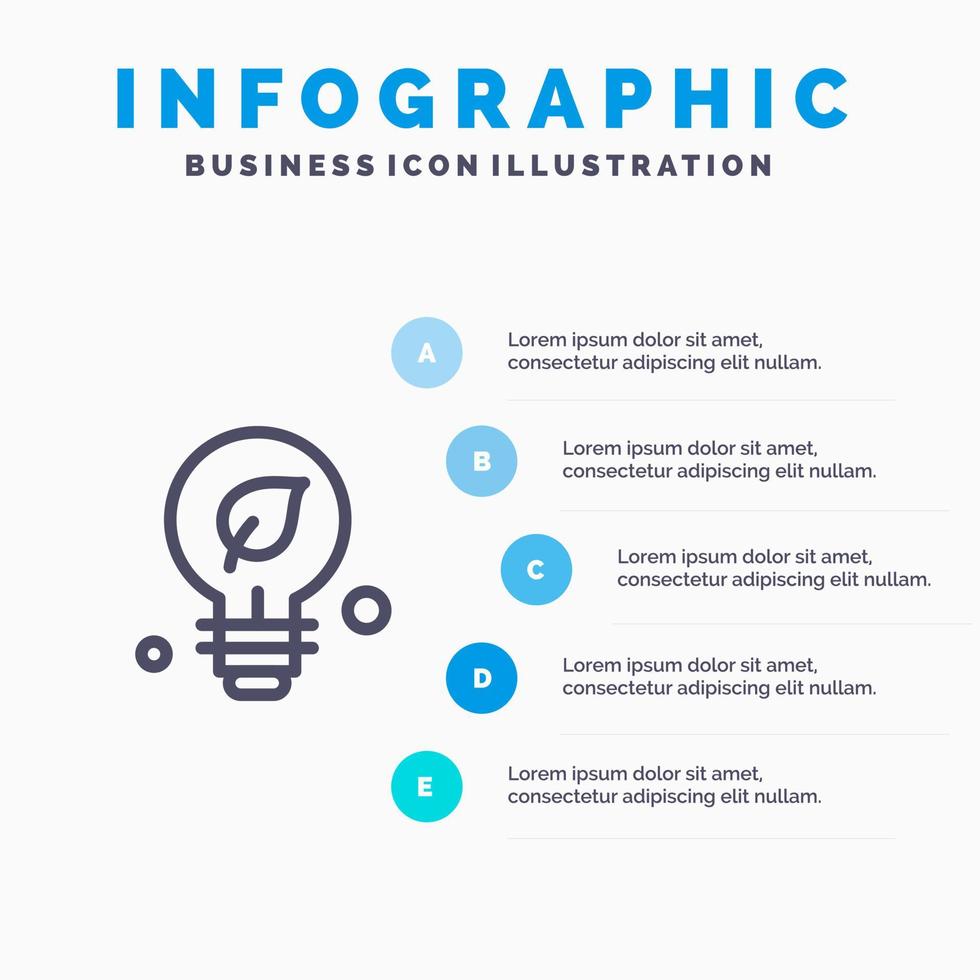 INFOGRAPHIC
BUSINESS ICON ILLUSTRATION

A
Lorem ipsum dolor sit amet, consectetur adipiscing elit nullam.

B
Lorem ipsum dolor sit amet, consectetur adipiscing elit nullam.

C
Lorem ipsum dolor sit amet, consectetur adipiscing elit nullam.

D
Lorem ipsum dolor sit amet, consectetur adipiscing elit nullam.

E
Lorem ipsum dolor sit amet, consectetur adipiscing elit nullam.