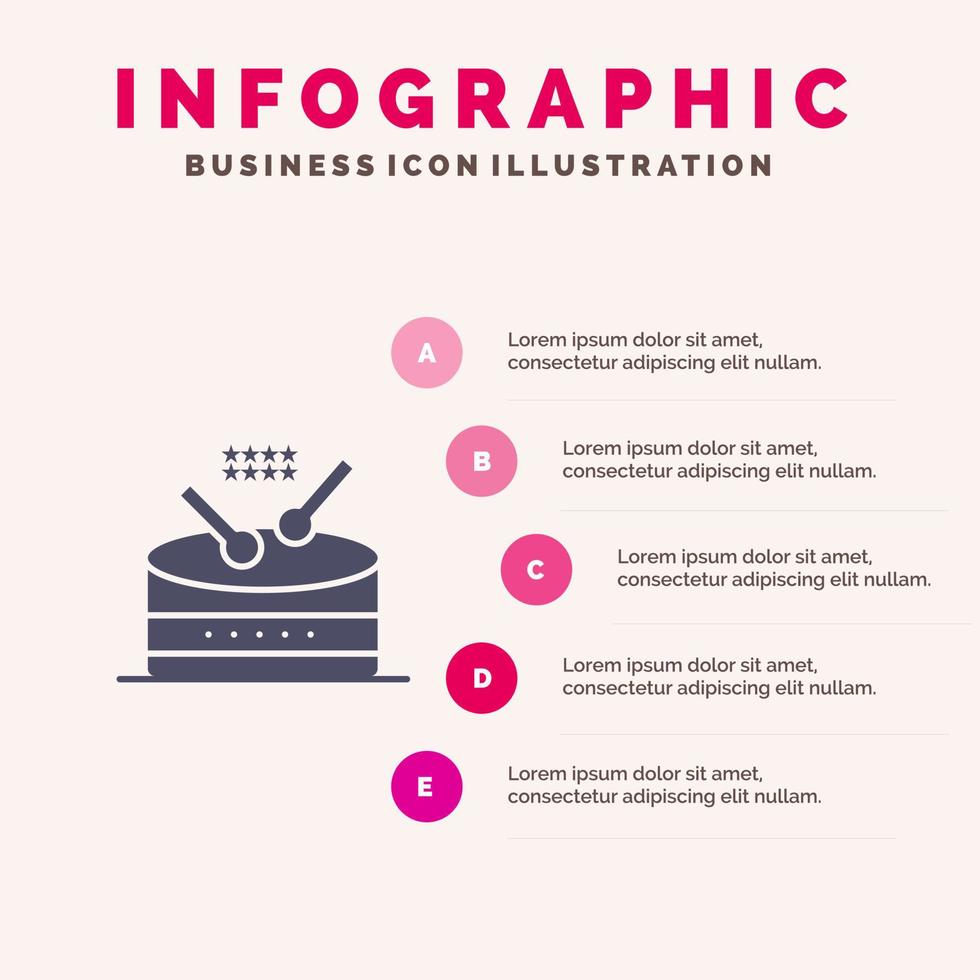 INFOGRAPHIC
BUSINESS ICON ILLUSTRATION

A
Lorem ipsum dolor sit amet, consectetur adipiscing elit nullam.

B
Lorem ipsum dolor sit amet, consectetur adipiscing elit nullam.

C
Lorem ipsum dolor sit amet, consectetur adipiscing elit nullam.

D
Lorem ipsum dolor sit amet, consectetur adipiscing elit nullam.

E
Lorem ipsum dolor sit amet, consectetur adipiscing elit nullam.