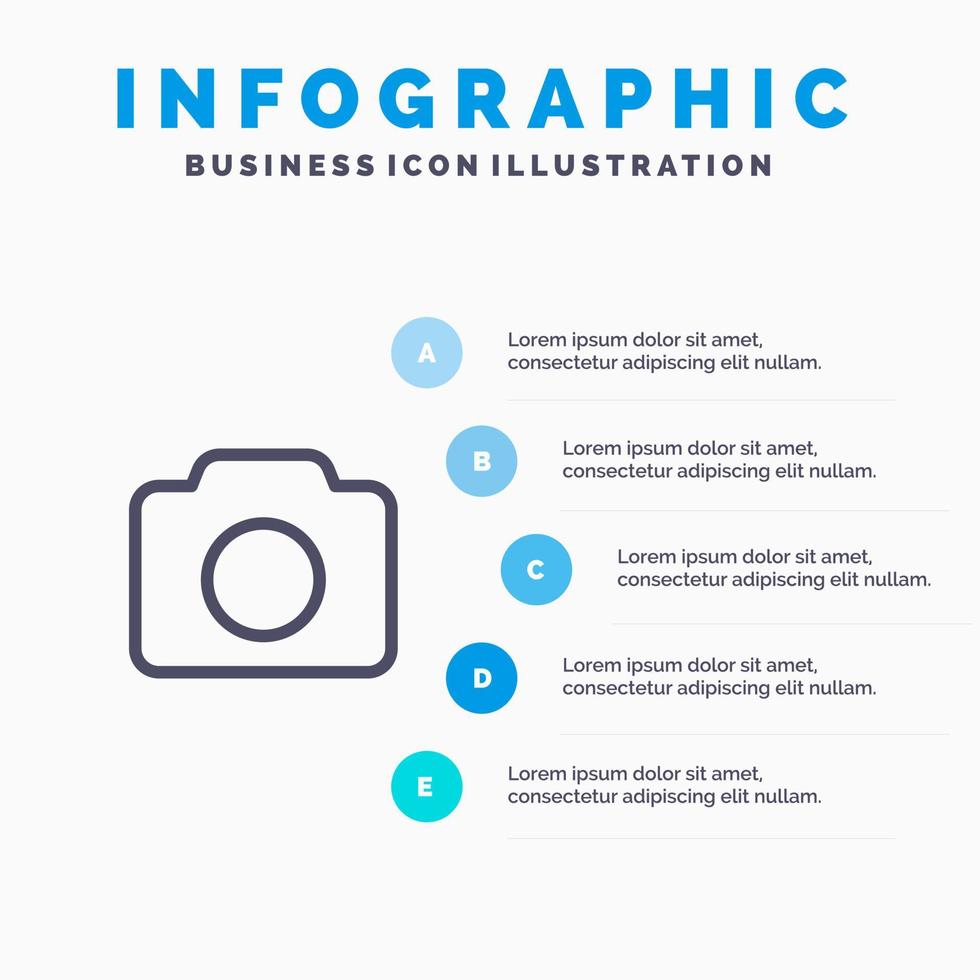 INFOGRAPHIC
BUSINESS ICON ILLUSTRATION

A
Lorem ipsum dolor sit amet, consectetur adipiscing elit nullam.

B
Lorem ipsum dolor sit amet, consectetur adipiscing elit nullam.

C
Lorem ipsum dolor sit amet, consectetur adipiscing elit nullam.

D
Lorem ipsum dolor sit amet, consectetur adipiscing elit nullam.

E
Lorem ipsum dolor sit amet, consectetur adipiscing elit nullam.