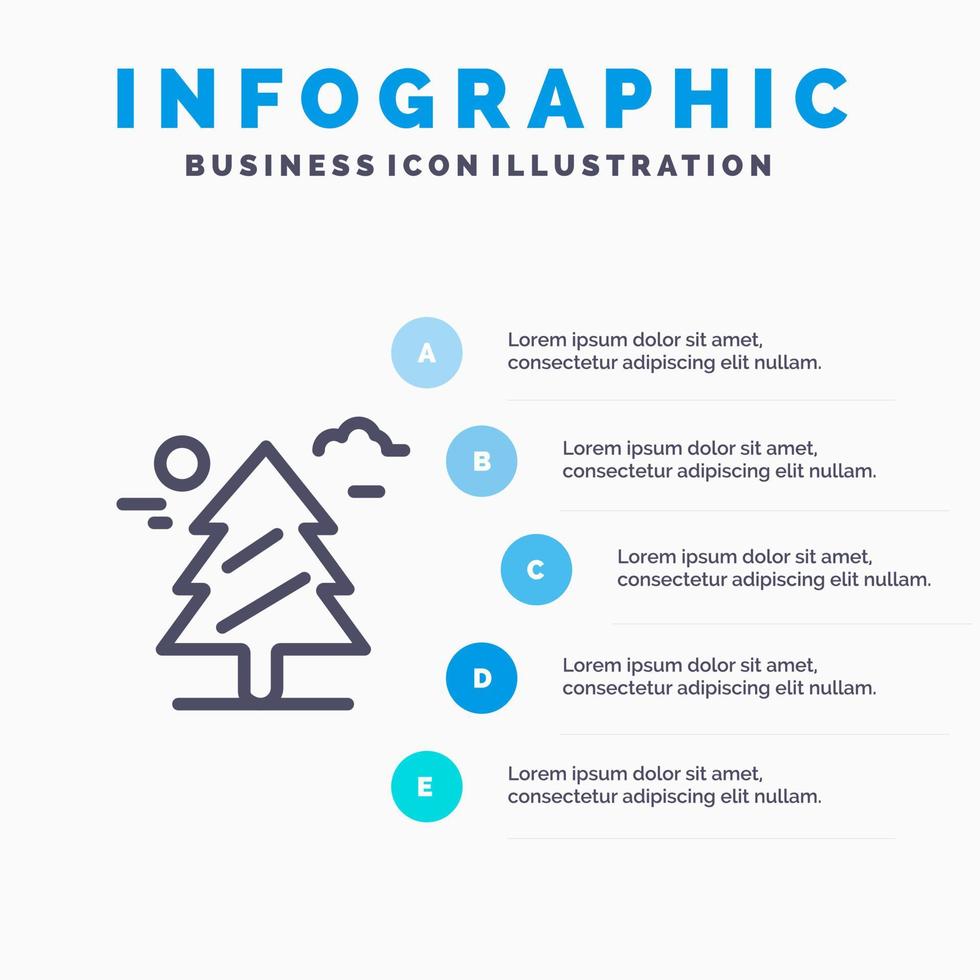 INFOGRAPHIC
BUSINESS ICON ILLUSTRATION

A
Lorem ipsum dolor sit amet, consectetur adipiscing elit nullam.

B
Lorem ipsum dolor sit amet, consectetur adipiscing elit nullam.

C
Lorem ipsum dolor sit amet, consectetur adipiscing elit nullam.

D
Lorem ipsum dolor sit amet, consectetur adipiscing elit nullam.

E
Lorem ipsum dolor sit amet, consectetur adipiscing elit nullam.