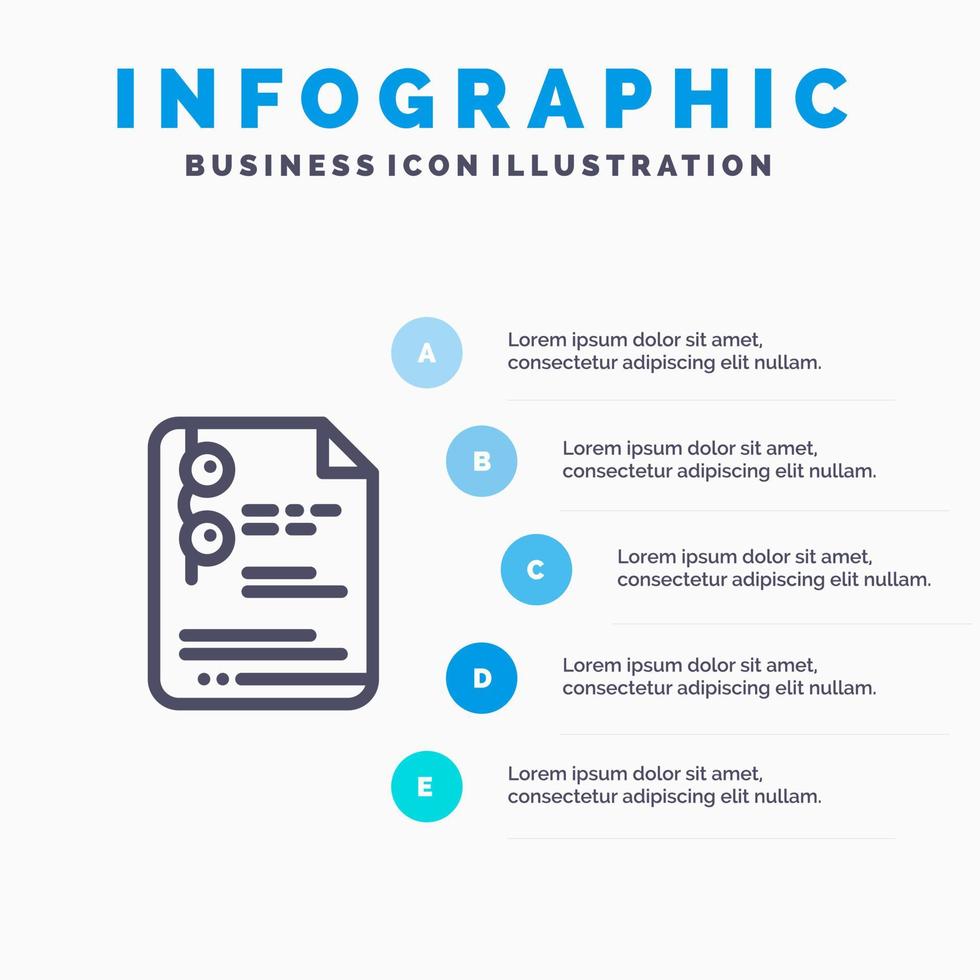 INFOGRAPHIC

BUSINESS ICON ILLUSTRATION

A

Lorem ipsum dolor sit amet, consectetur adipiscing elit nullam.

B

Lorem ipsum dolor sit amet, consectetur adipiscing elit nullam.

C

Lorem ipsum dolor sit amet, consectetur adipiscing elit nullam.

D

Lorem ipsum dolor sit amet, consectetur adipiscing elit nullam.

E

Lorem ipsum dolor sit amet, consectetur adipiscing elit nullam.