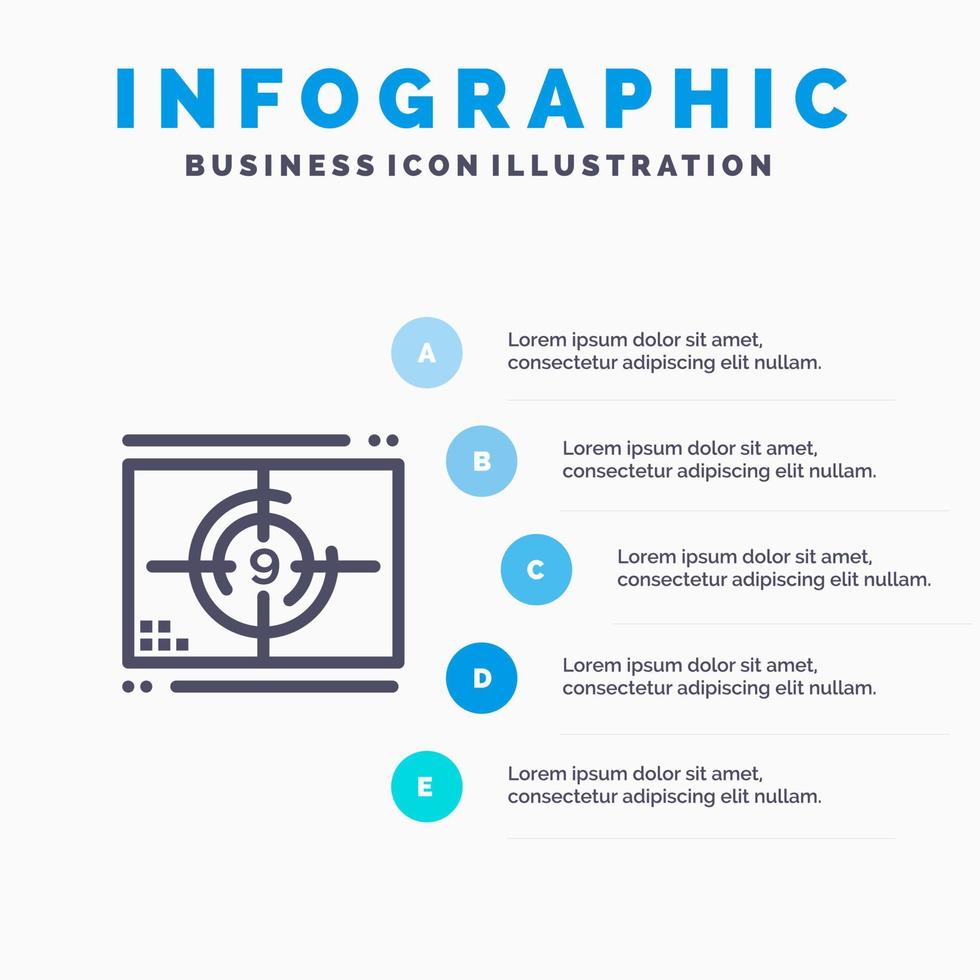 INFOGRAPHIC
BUSINESS ICON ILLUSTRATION

9

A
Lorem ipsum dolor sit amet, consectetur adipiscing elit nullam.

B
Lorem ipsum dolor sit amet, consectetur adipiscing elit nullam.

C
Lorem ipsum dolor sit amet, consectetur adipiscing elit nullam.

D
Lorem ipsum dolor sit amet, consectetur adipiscing elit nullam.

E
Lorem ipsum dolor sit amet, consectetur adipiscing elit nullam.