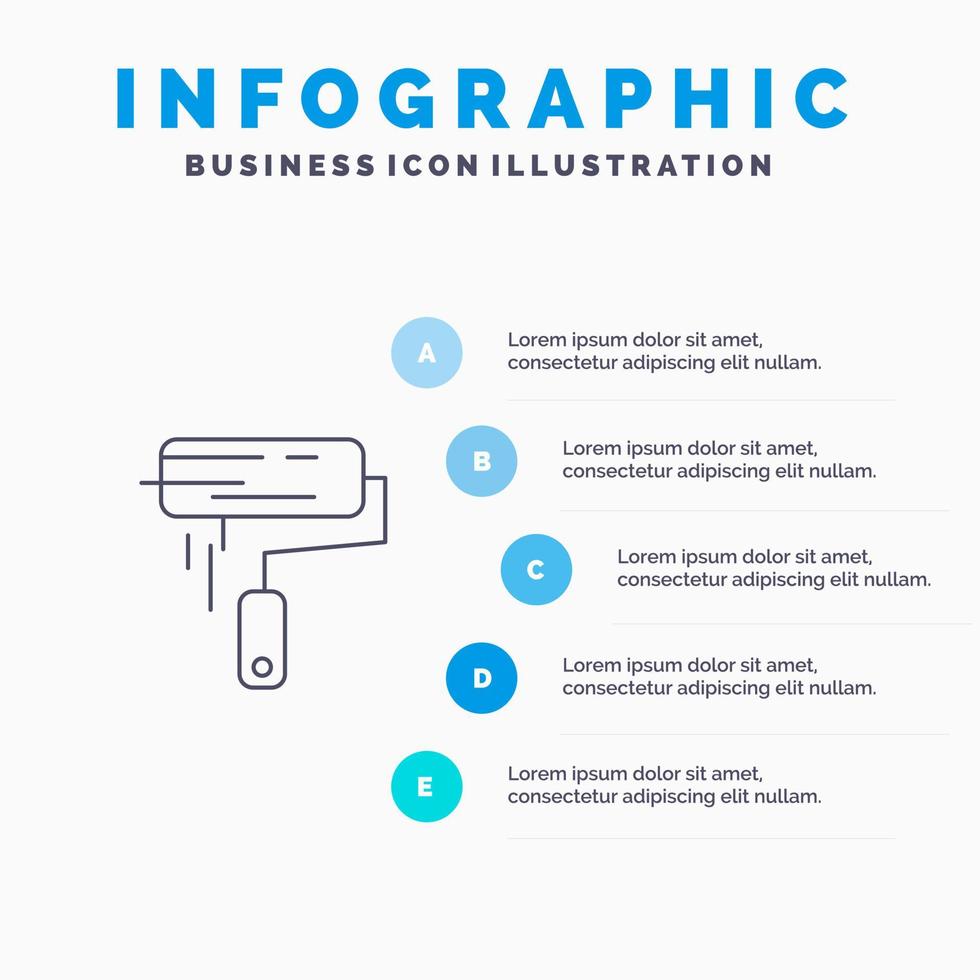 INFOGRAPHIC
BUSINESS ICON ILLUSTRATION

A
Lorem ipsum dolor sit amet, consectetur adipiscing elit nullam.

B
Lorem ipsum dolor sit amet, consectetur adipiscing elit nullam.

C
Lorem ipsum dolor sit amet, consectetur adipiscing elit nullam.

D
Lorem ipsum dolor sit amet, consectetur adipiscing elit nullam.

E
Lorem ipsum dolor sit amet, consectetur adipiscing elit nullam.