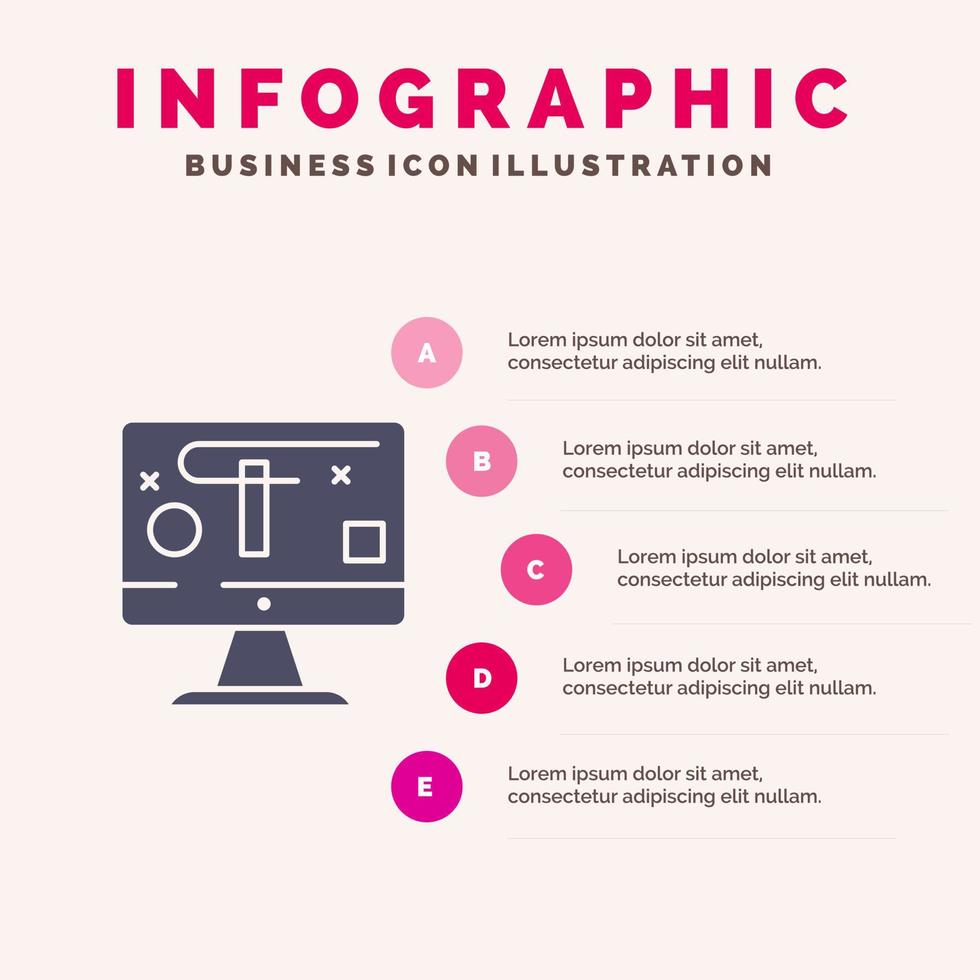 INFOGRAPHIC
BUSINESS ICON ILLUSTRATION

A
Lorem ipsum dolor sit amet, consectetur adipiscing elit nullam.

B
Lorem ipsum dolor sit amet, consectetur adipiscing elit nullam.

C
Lorem ipsum dolor sit amet, consectetur adipiscing elit nullam.

D
Lorem ipsum dolor sit amet, consectetur adipiscing elit nullam.

E
Lorem ipsum dolor sit amet, consectetur adipiscing elit nullam.