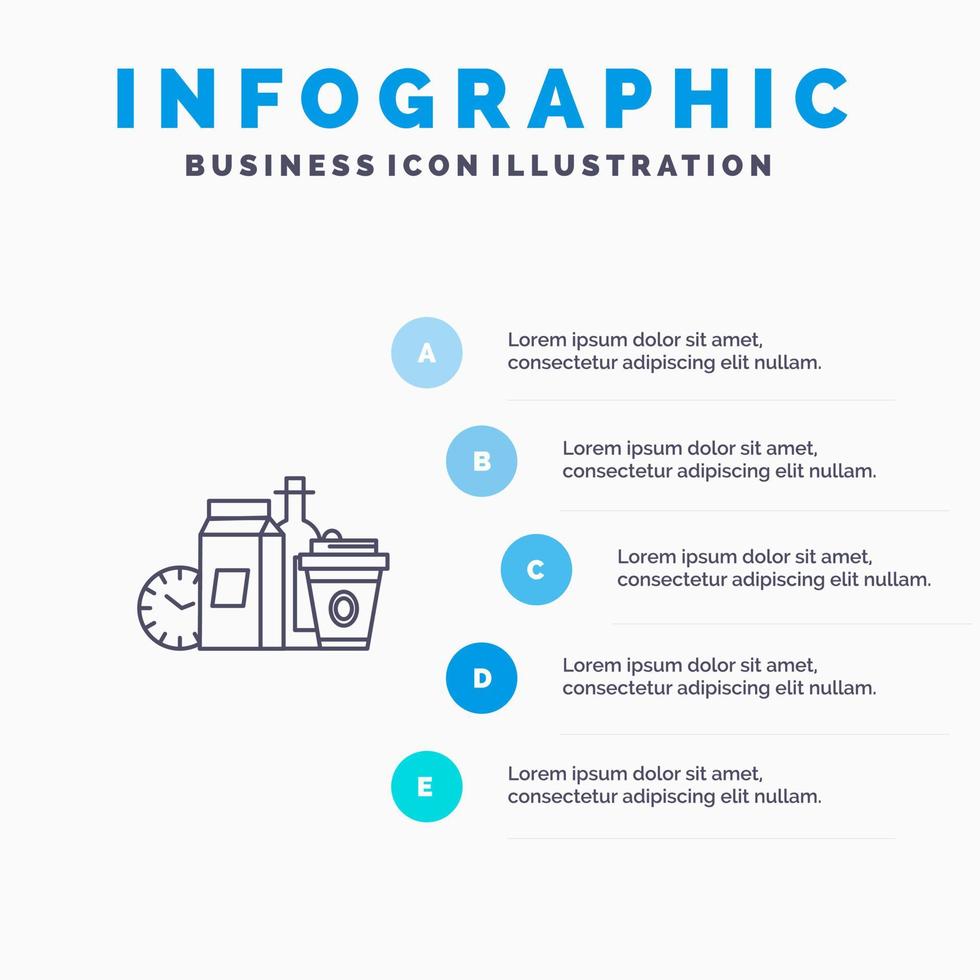 INFOGRAPHIC
BUSINESS ICON ILLUSTRATION

A
Lorem ipsum dolor sit amet, consectetur adipiscing elit nullam.

B
Lorem ipsum dolor sit amet, consectetur adipiscing elit nullam.

C
Lorem ipsum dolor sit amet, consectetur adipiscing elit nullam.

D
Lorem ipsum dolor sit amet, consectetur adipiscing elit nullam.

E
Lorem ipsum dolor sit amet, consectetur adipiscing elit nullam.