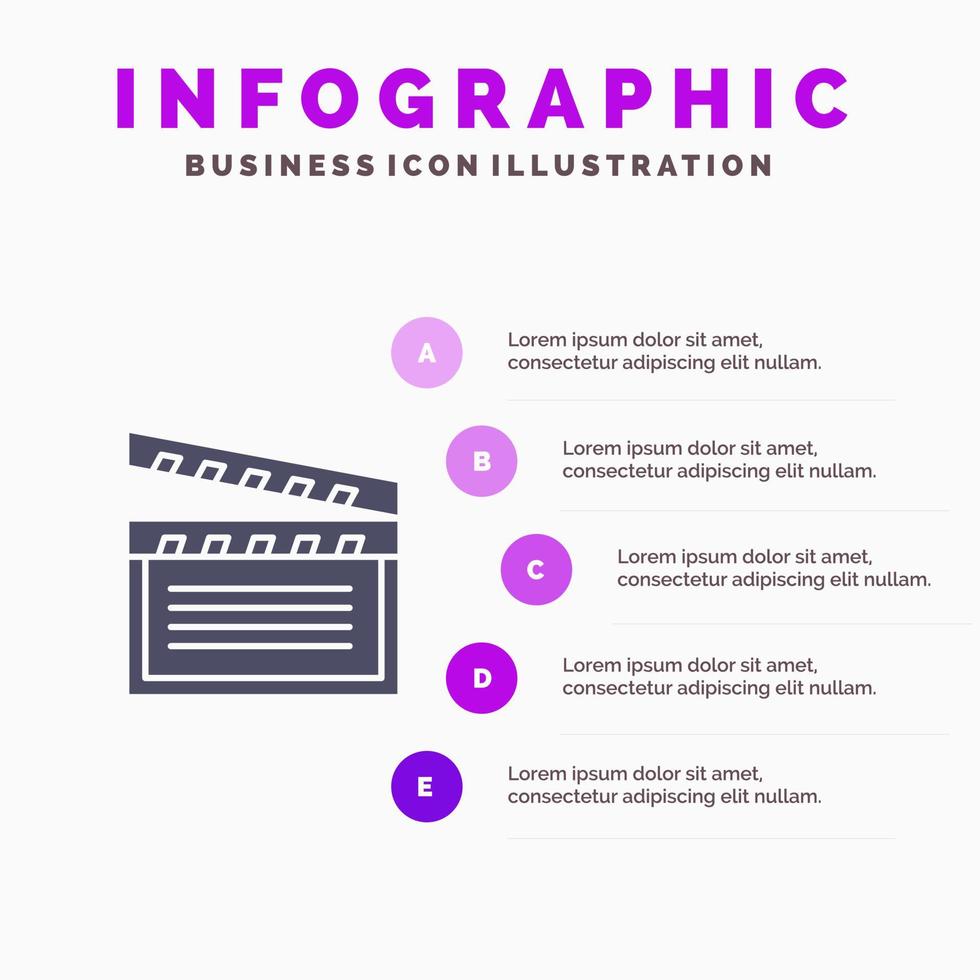 INFOGRAPHIC

BUSINESS ICON ILLUSTRATION

A

Lorem ipsum dolor sit amet, consectetur adipiscing elit nullam.

B

Lorem ipsum dolor sit amet, consectetur adipiscing elit nullam.

C

Lorem ipsum dolor sit amet, consectetur adipiscing elit nullam.

D

Lorem ipsum dolor sit amet, consectetur adipiscing elit nullam.

E

Lorem ipsum dolor sit amet, consectetur adipiscing elit nullam.