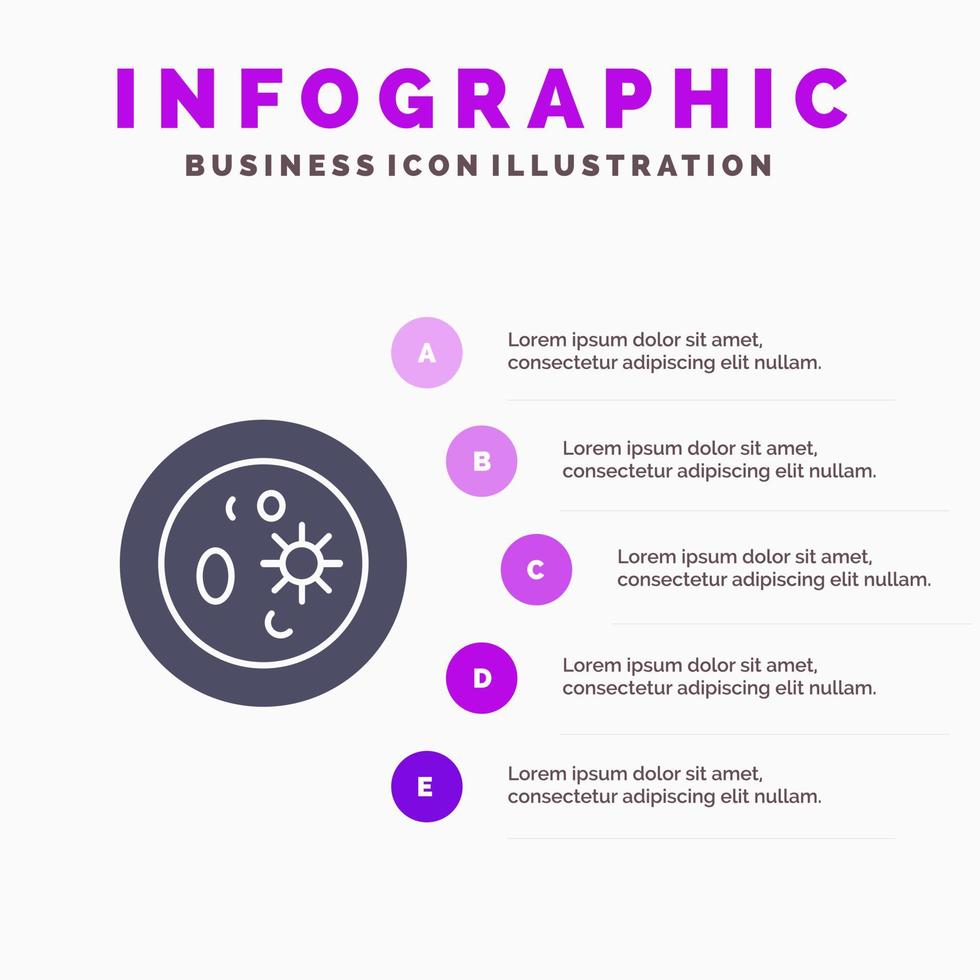 INFOGRAPHIC
BUSINESS ICON ILLUSTRATION

A
Lorem ipsum dolor sit amet, consectetur adipiscing elit nullam.

B
Lorem ipsum dolor sit amet, consectetur adipiscing elit nullam.

C
Lorem ipsum dolor sit amet, consectetur adipiscing elit nullam.

D
Lorem ipsum dolor sit amet, consectetur adipiscing elit nullam.

E
Lorem ipsum dolor sit amet, consectetur adipiscing elit nullam.