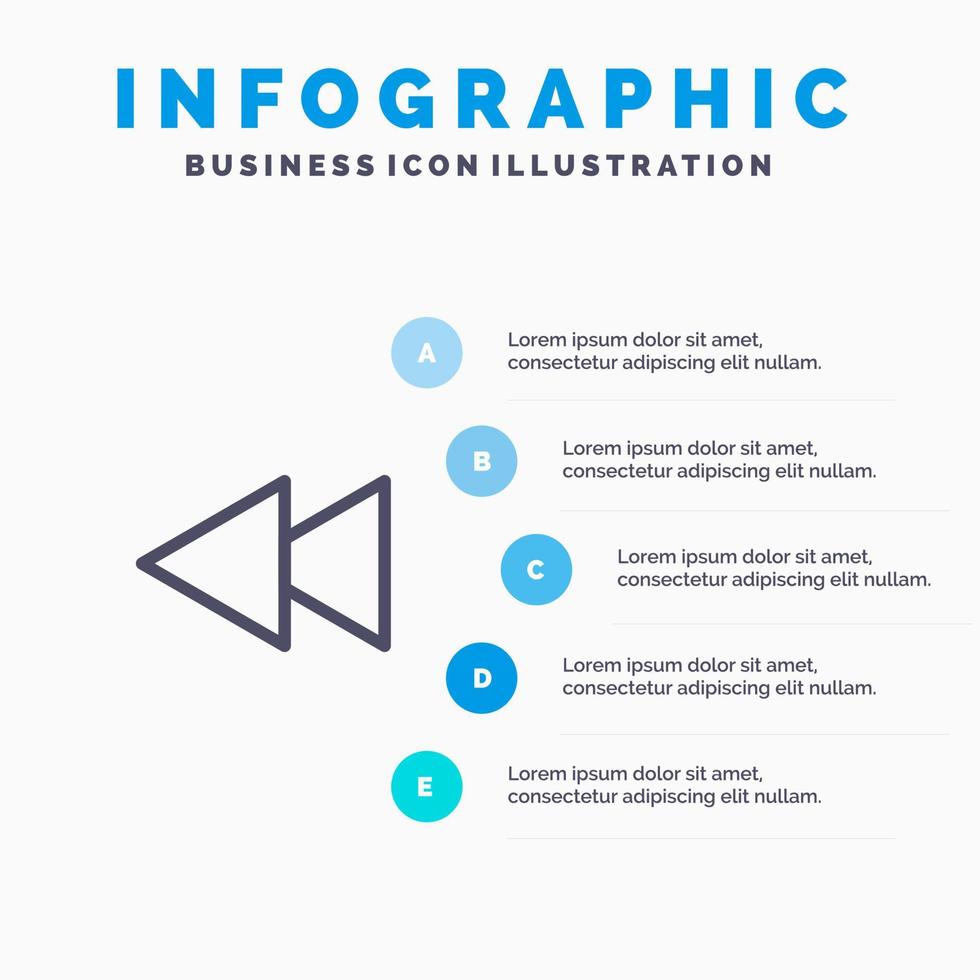 INFOGRAPHIC

BUSINESS ICON ILLUSTRATION

A

Lorem ipsum dolor sit amet, consectetur adipiscing elit nullam.

B

Lorem ipsum dolor sit amet, consectetur adipiscing elit nullam.

C

Lorem ipsum dolor sit amet, consectetur adipiscing elit nullam.

D

Lorem ipsum dolor sit amet, consectetur adipiscing elit nullam.

E

Lorem ipsum dolor sit amet, consectetur adipiscing elit nullam.