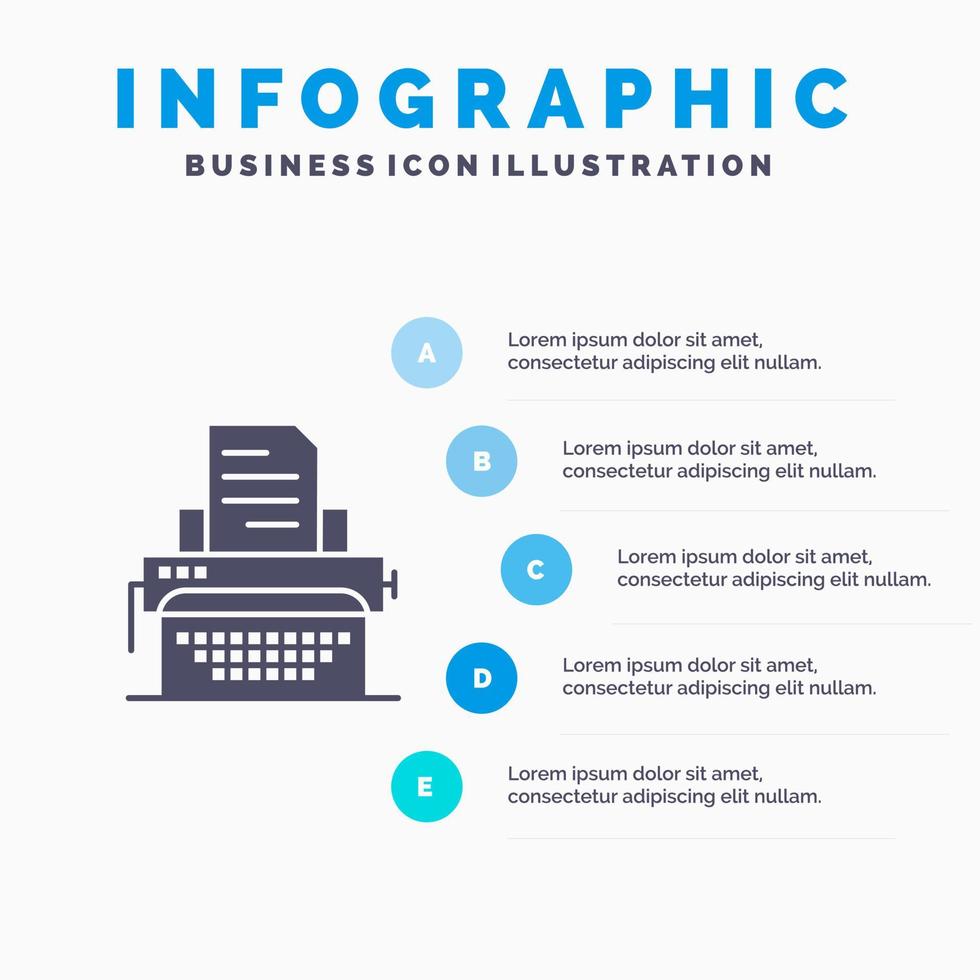 INFOGRAPHIC
BUSINESS ICON ILLUSTRATION

A
Lorem ipsum dolor sit amet, consectetur adipiscing elit nullam.

B
Lorem ipsum dolor sit amet, consectetur adipiscing elit nullam.

C
Lorem ipsum dolor sit amet, consectetur adipiscing elit nullam.

D
Lorem ipsum dolor sit amet, consectetur adipiscing elit nullam.

E
Lorem ipsum dolor sit amet, consectetur adipiscing elit nullam.