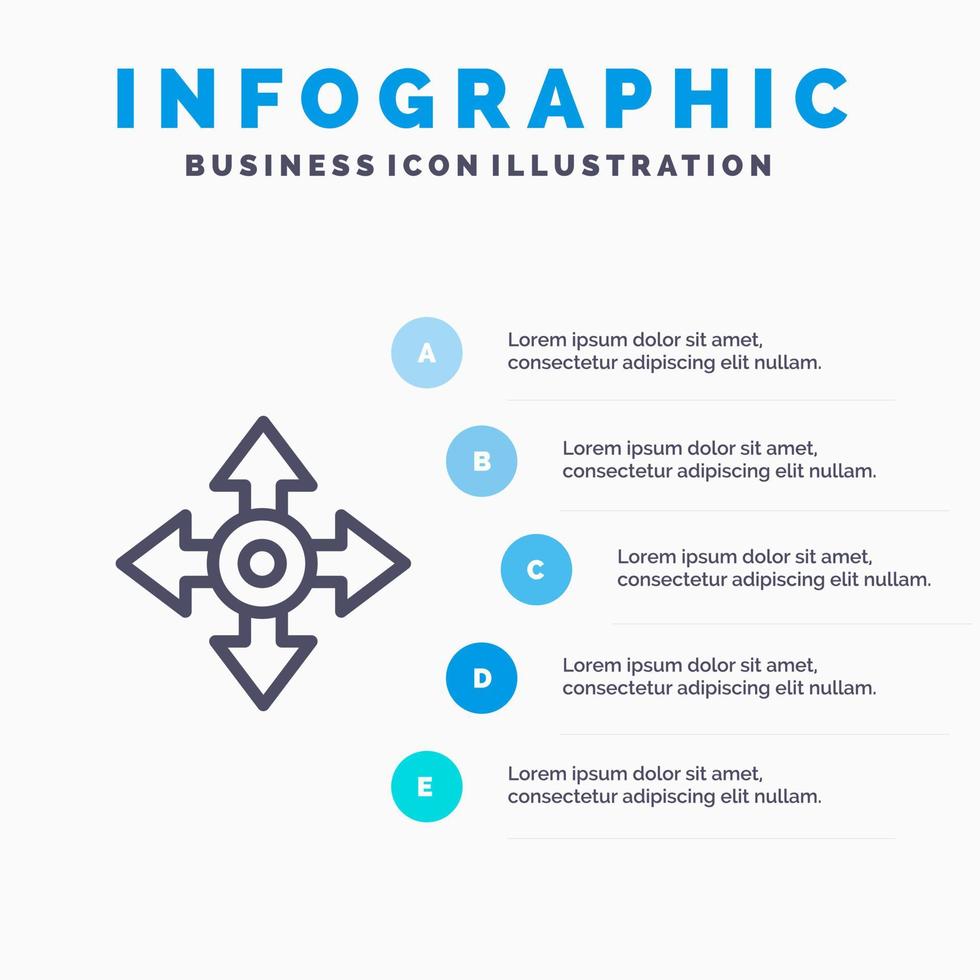 INFOGRAPHIC
BUSINESS ICON ILLUSTRATION

A
Lorem ipsum dolor sit amet, consectetur adipiscing elit nullam.

B
Lorem ipsum dolor sit amet, consectetur adipiscing elit nullam.

C
Lorem ipsum dolor sit amet, consectetur adipiscing elit nullam.

D
Lorem ipsum dolor sit amet, consectetur adipiscing elit nullam.

E
Lorem ipsum dolor sit amet, consectetur adipiscing elit nullam.