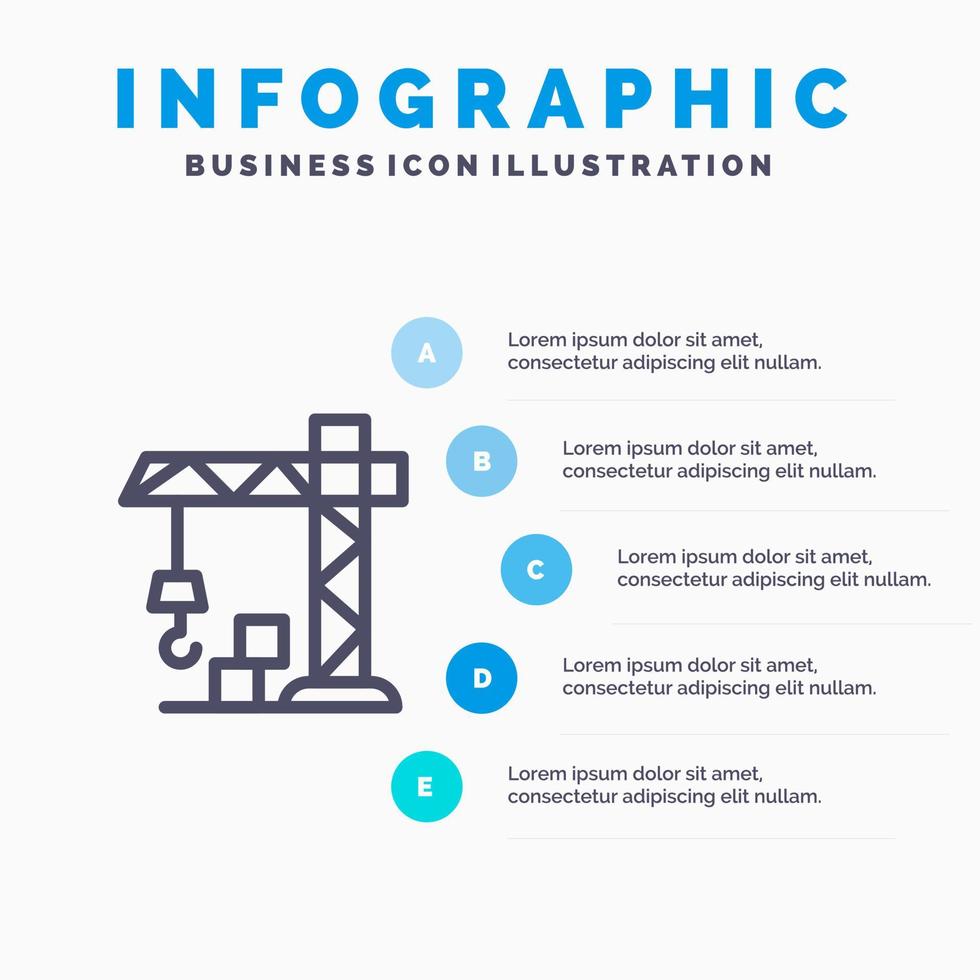 INFOGRAPHIC
BUSINESS ICON ILLUSTRATION

A
Lorem ipsum dolor sit amet, consectetur adipiscing elit nullam.

B
Lorem ipsum dolor sit amet, consectetur adipiscing elit nullam.

C
Lorem ipsum dolor sit amet, consectetur adipiscing elit nullam.

D
Lorem ipsum dolor sit amet, consectetur adipiscing elit nullam.

E
Lorem ipsum dolor sit amet, consectetur adipiscing elit nullam.