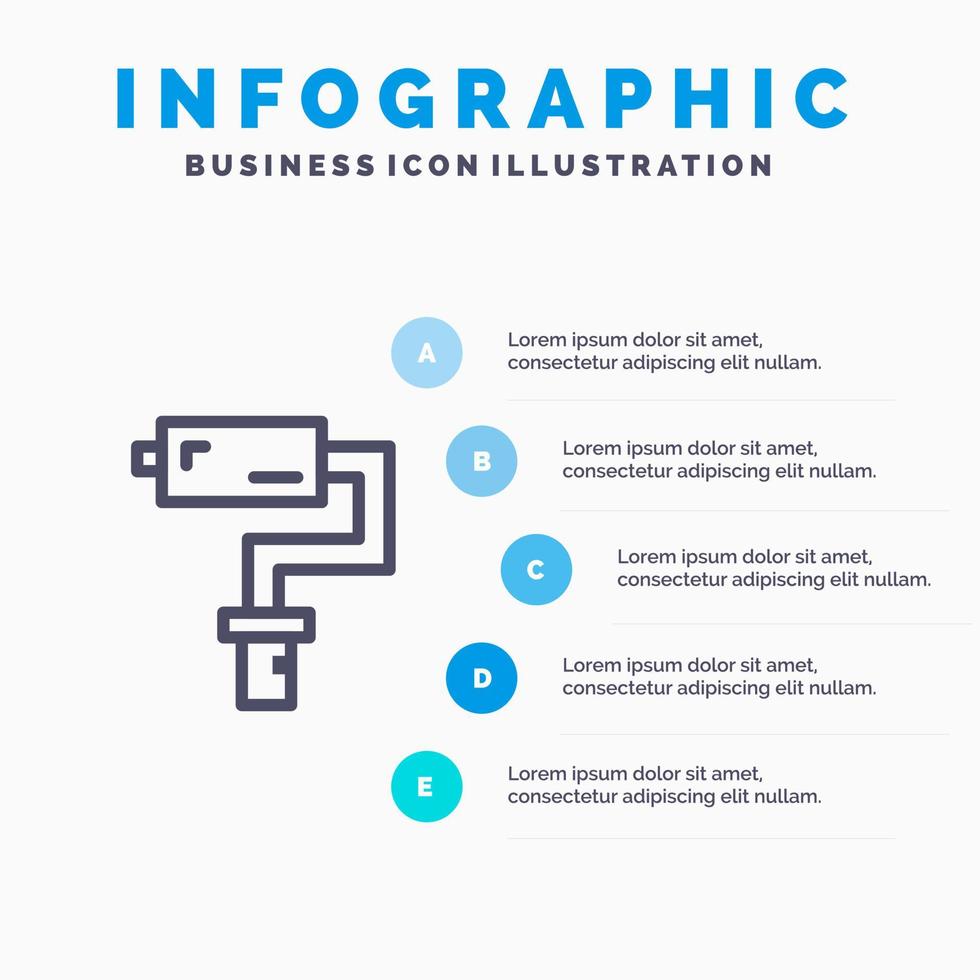 INFOGRAPHIC
BUSINESS ICON ILLUSTRATION

A
Lorem ipsum dolor sit amet, consectetur adipiscing elit nullam.

B
Lorem ipsum dolor sit amet, consectetur adipiscing elit nullam.

C
Lorem ipsum dolor sit amet, consectetur adipiscing elit nullam.

D
Lorem ipsum dolor sit amet, consectetur adipiscing elit nullam.

E
Lorem ipsum dolor sit amet, consectetur adipiscing elit nullam.