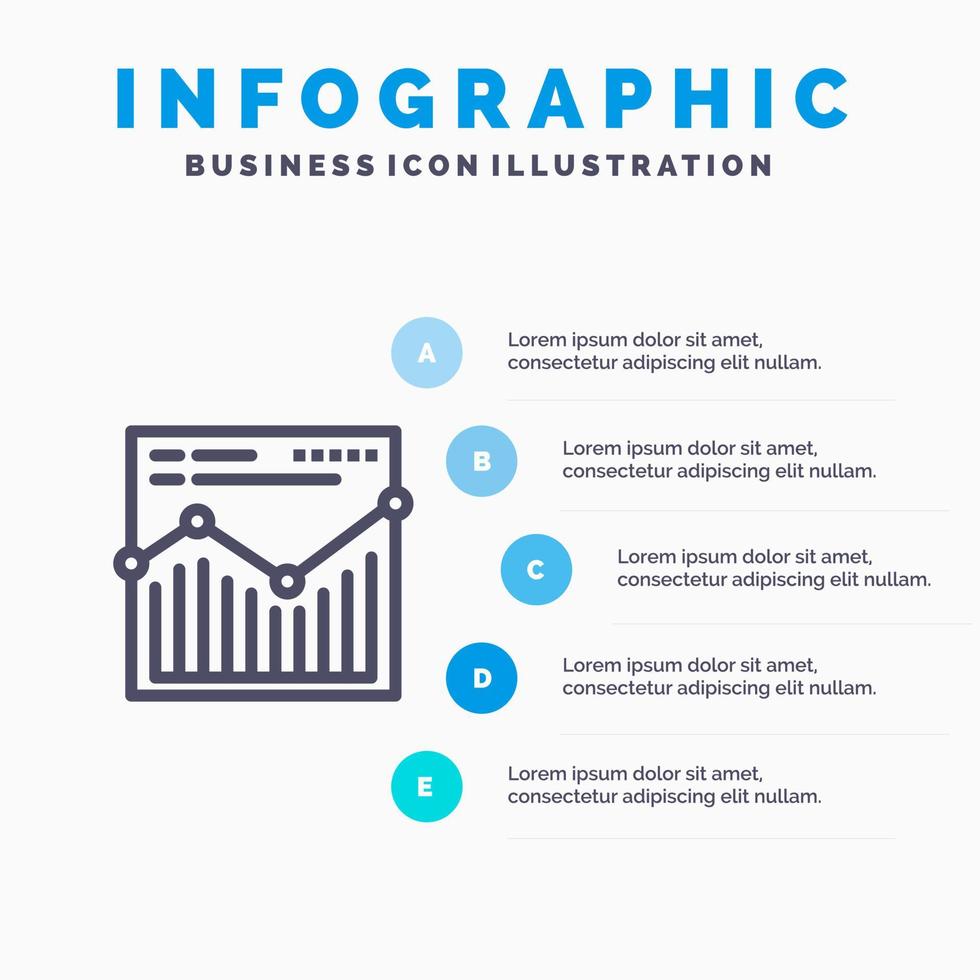 INFOGRAPHIC
BUSINESS ICON ILLUSTRATION

A
Lorem ipsum dolor sit amet, consectetur adipiscing elit nullam.

B
Lorem ipsum dolor sit amet, consectetur adipiscing elit nullam.

C
Lorem ipsum dolor sit amet, consectetur adipiscing elit nullam.

D
Lorem ipsum dolor sit amet, consectetur adipiscing elit nullam.

E
Lorem ipsum dolor sit amet, consectetur adipiscing elit nullam.