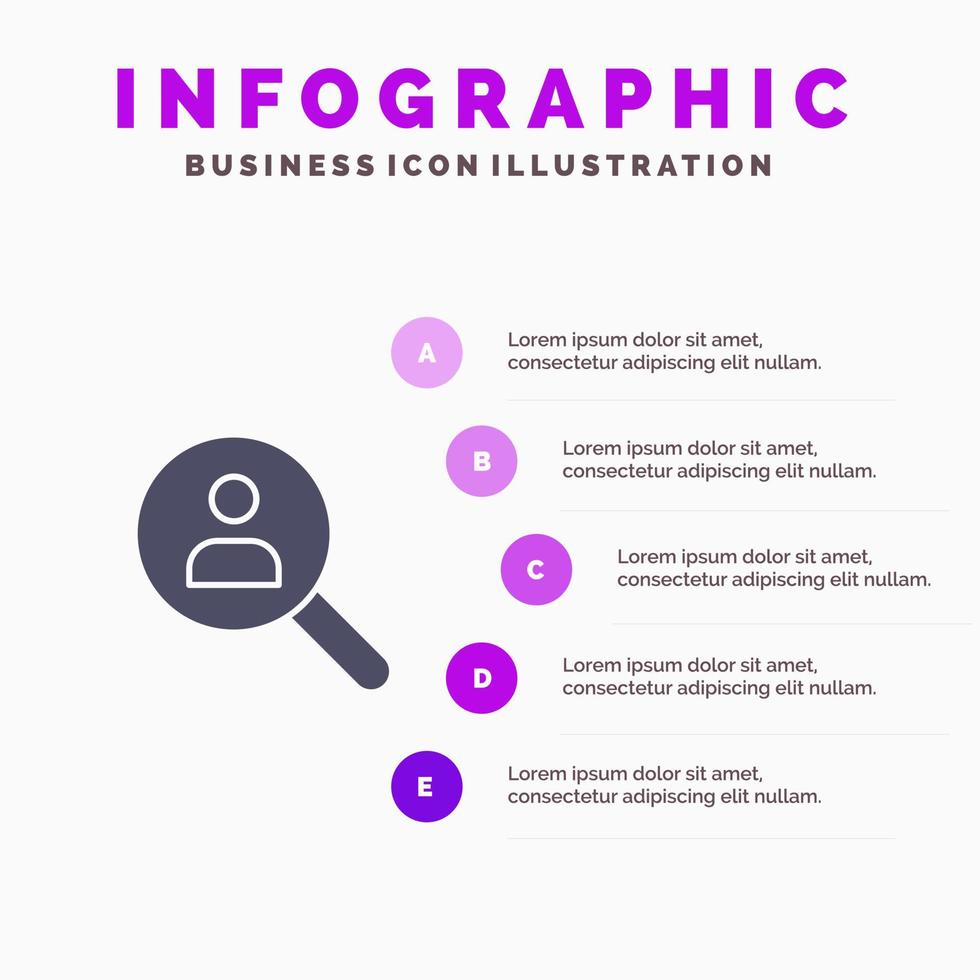 INFOGRAPHIC
BUSINESS ICON ILLUSTRATION

A
Lorem ipsum dolor sit amet, consectetur adipiscing elit nullam.

B
Lorem ipsum dolor sit amet, consectetur adipiscing elit nullam.

C
Lorem ipsum dolor sit amet, consectetur adipiscing elit nullam.

D
Lorem ipsum dolor sit amet, consectetur adipiscing elit nullam.

E
Lorem ipsum dolor sit amet, consectetur adipiscing elit nullam.